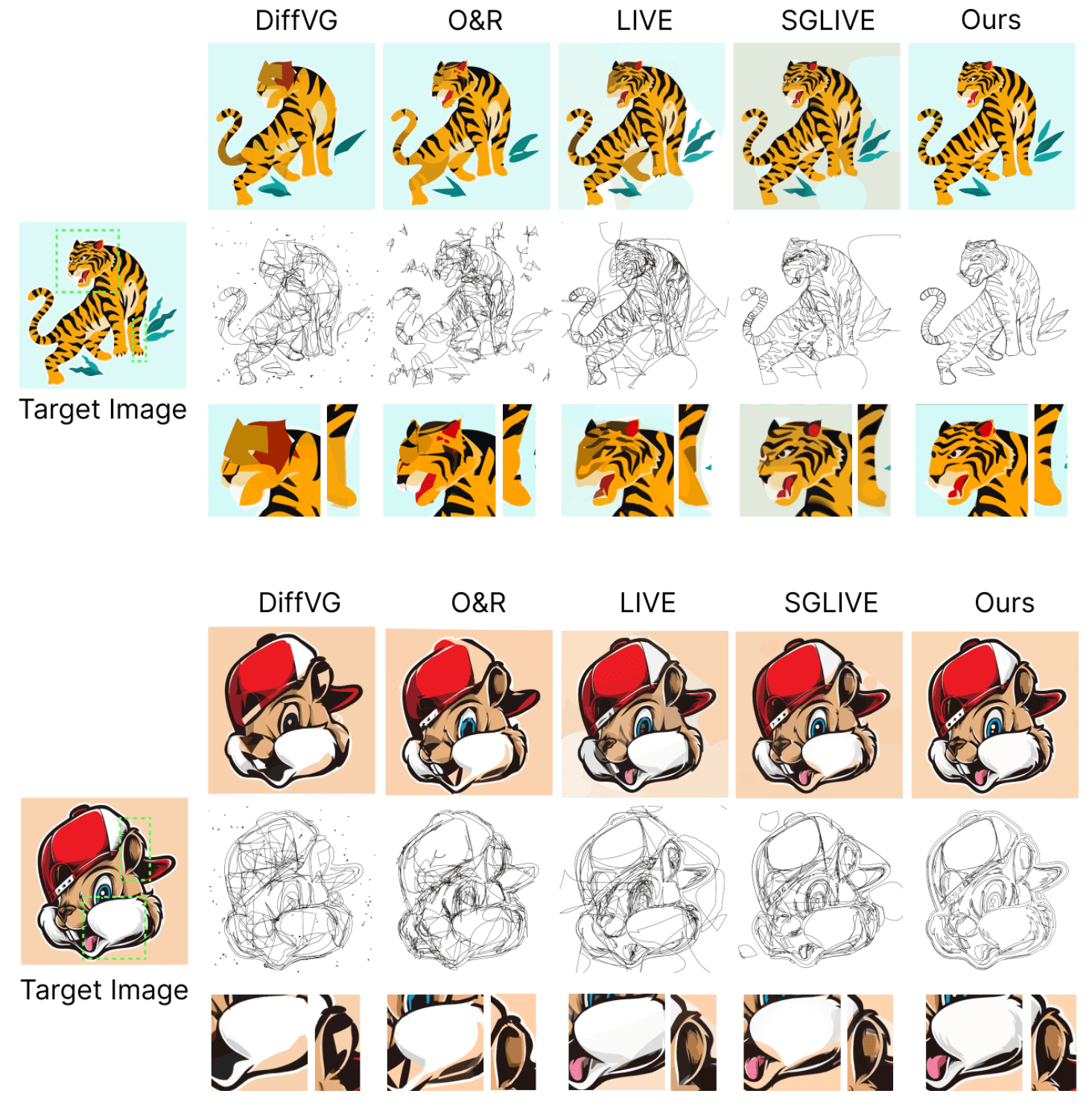 DiffVG O&R LIVE SGLIVE Ours

Target Image

DiffVG O&R LIVE SGLIVE Ours

Target Image