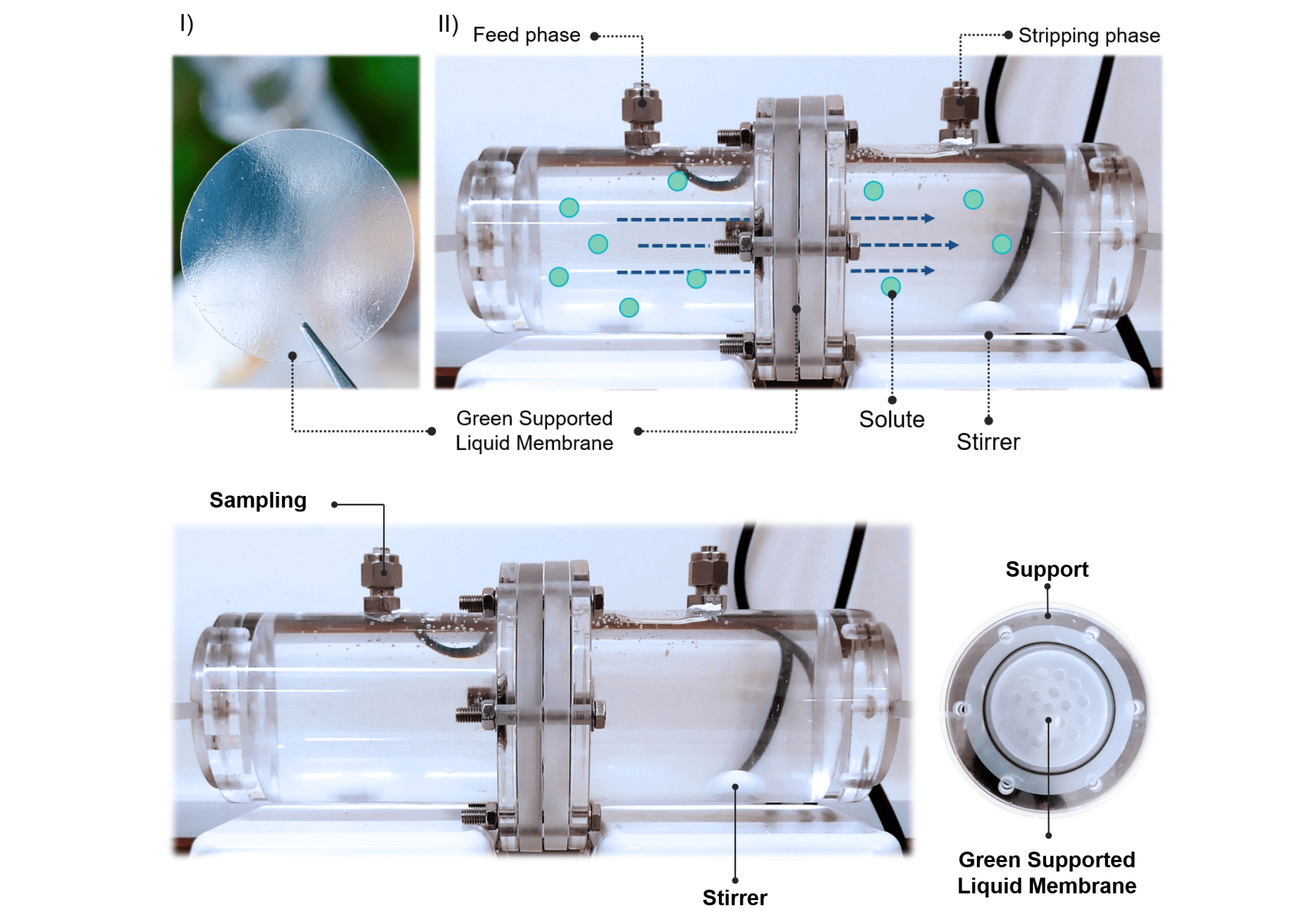 I)

II) Feed phase

Stripping phase

Green Supported Liquid Membrane

Solute

Stirrer

Sampling

Support

Stirrer

Green Supported Liquid Membrane