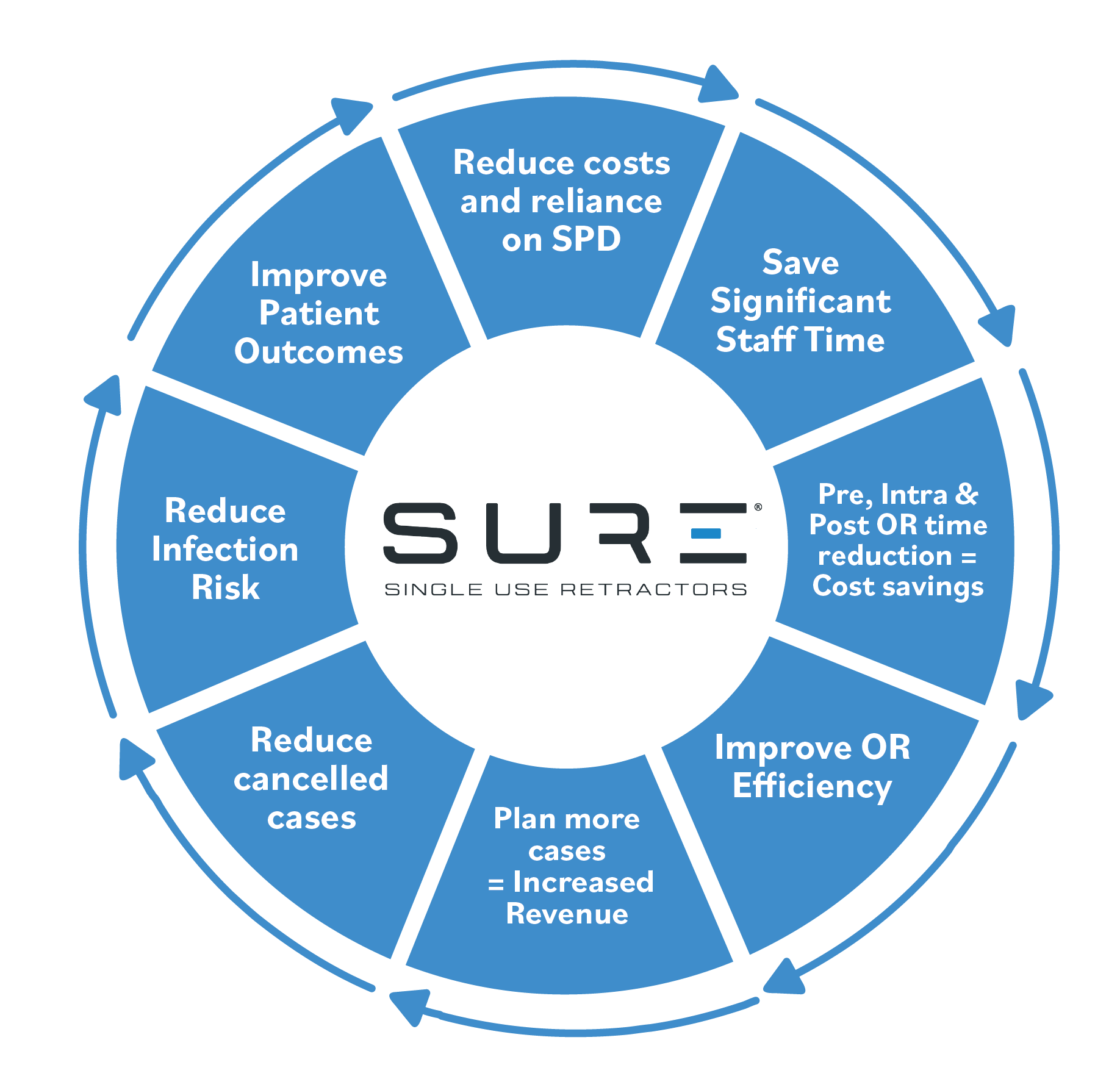 Reduce costs and reliance on SPD

Save Significant Staff Time

Pre, Intra & Post OR time reduction = Cost savings

Improve OR Efficiency

Plan more cases = Increased Revenue

Reduce cancelled cases

Reduce Infection Risk

Improve Patient Outcomes

SURE®
SINGLE USE RETRACTORS