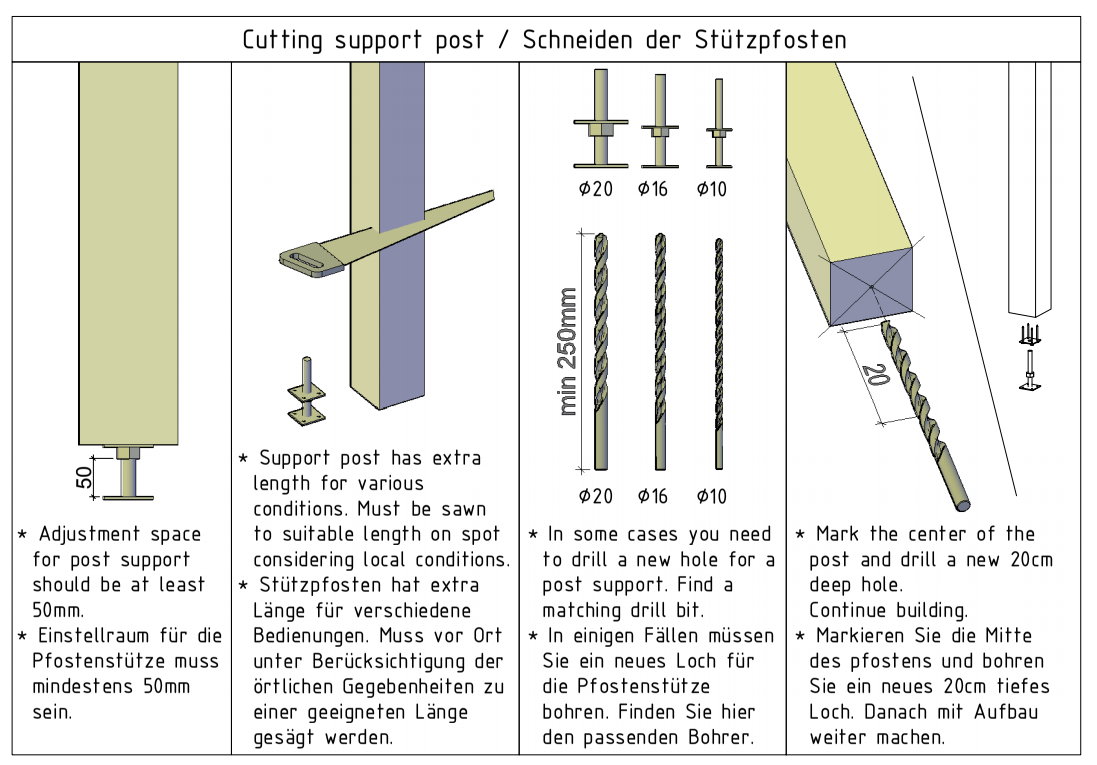 Cutting support post / Schneiden der Stützpfosten

50

* Adjustment space for post support should be at least 50mm.
* Einstellraum für die Pfostenstütze muss mindestens 50mm sein.

* Support post has extra length for various conditions. Must be sawn to suitable length on spot considering local conditions.
* Stützpfosten hat extra Länge für verschiedene Bedienungen. Muss vor Ort unter Berücksichtigung der örtlichen Gegebenheiten zu einer geeigneten Länge gesägt werden.

$\phi$20 $\phi$16 $\phi$10

min 250mm

$\phi$20 $\phi$16 $\phi$10

* In some cases you need to drill a new hole for a post support. Find a matching drill bit.
* In einigen Fällen müssen Sie ein neues Loch für die Pfostenstütze bohren. Finden Sie hier den passenden Bohrer.

20

* Mark the center of the post and drill a new 20cm deep hole.
Continue building.
* Markieren Sie die Mitte des pfostens und bohren Sie ein neues 20cm tiefes Loch. Danach mit Aufbau weiter machen.