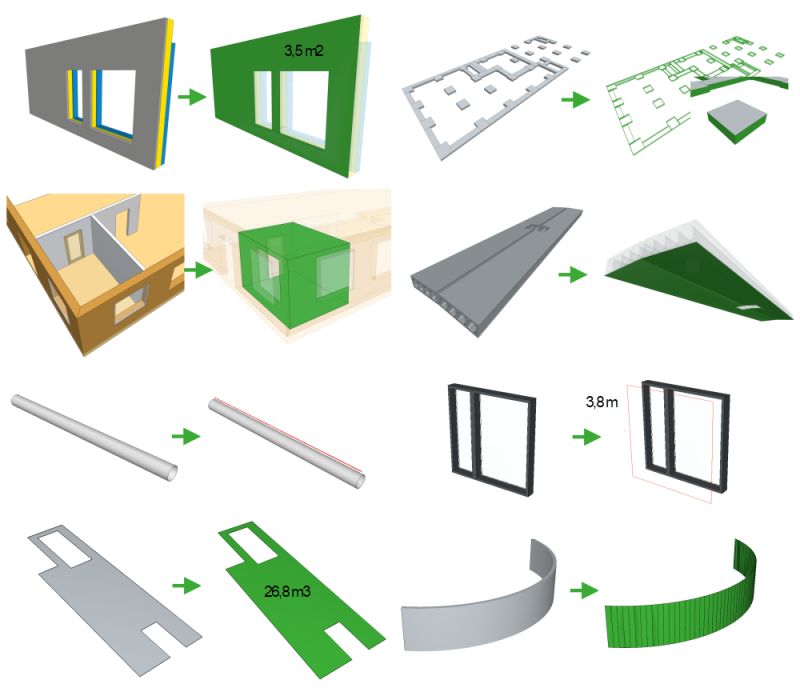 3,5 m2

3,8m

26,8 m3