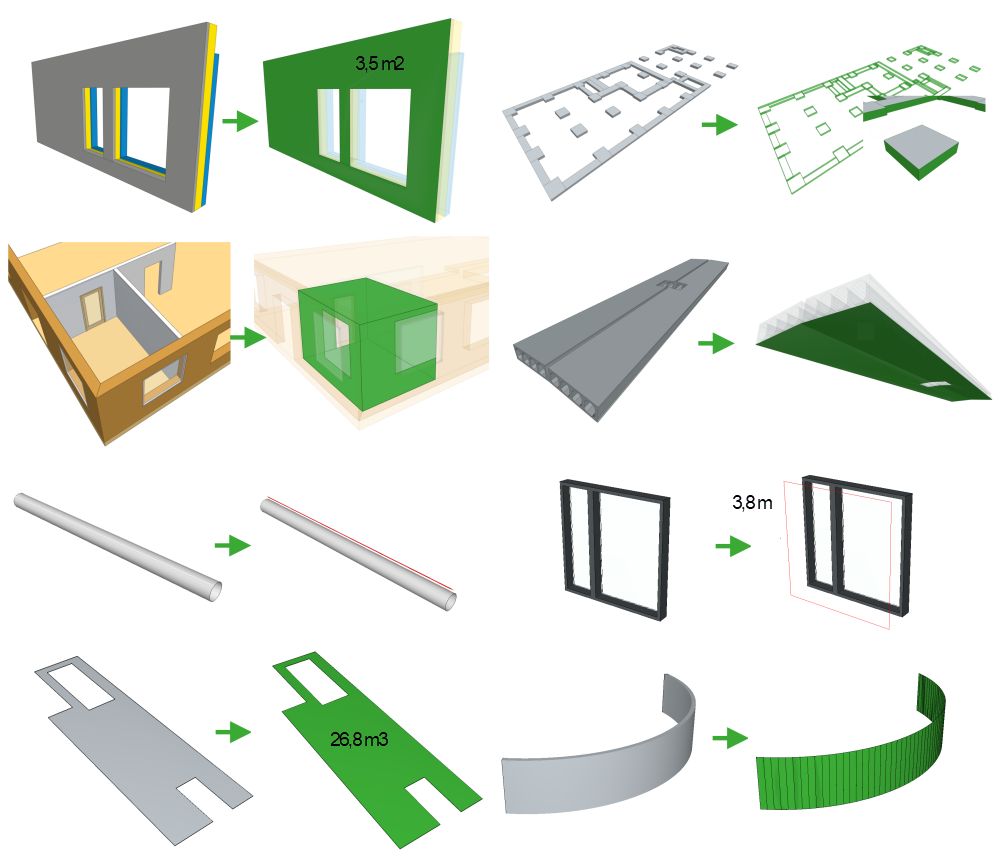 3,5 m2

3,8m

26,8 m3