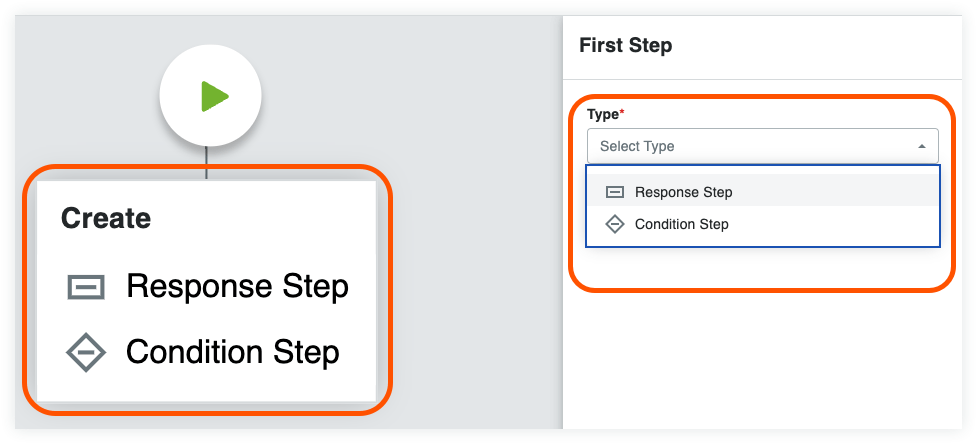 Create

Response Step

Condition Step

First Step

Type*

Select Type

Response Step

Condition Step