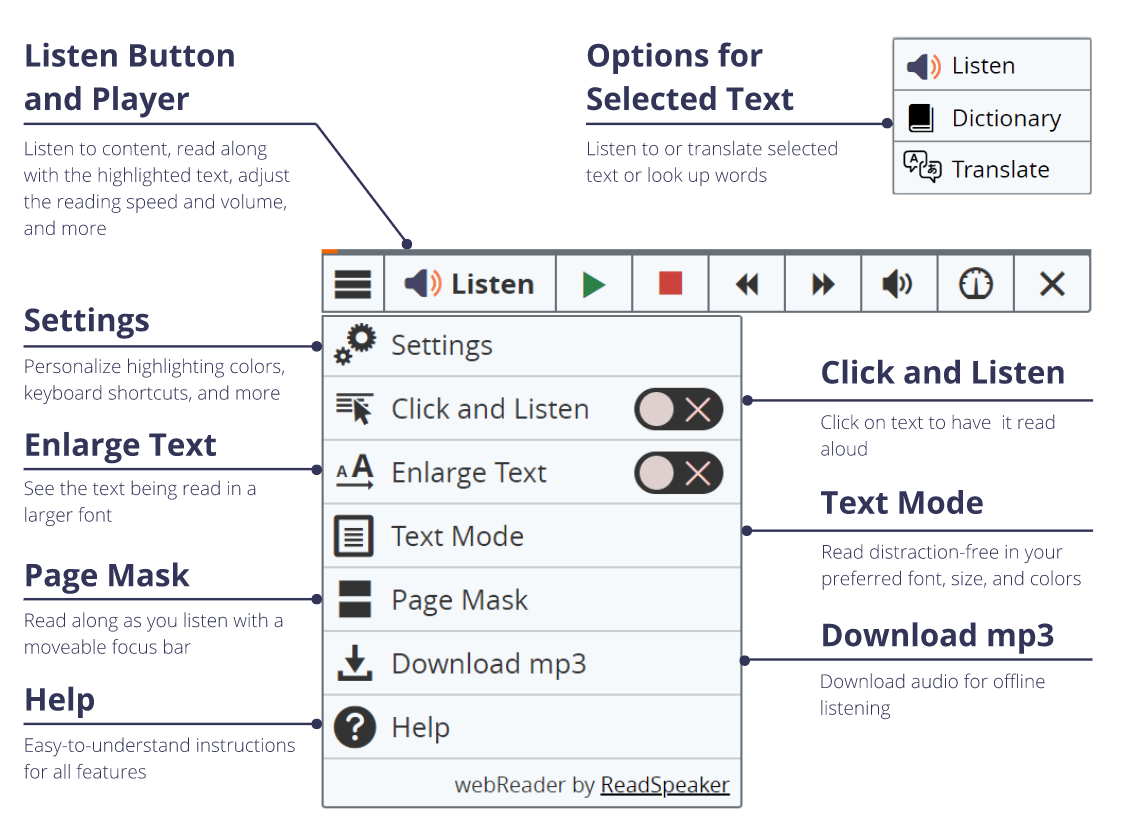 Listen Button and Player

Listen to content, read along with the highlighted text, adjust the reading speed and volume, and more

Options for Selected Text

Listen to or translate selected text or look up words

Listen
Dictionary
Translate

Listen

Settings

Personalize highlighting colors, keyboard shortcuts, and more

Enlarge Text

See the text being read in a larger font

Page Mask

Read along as you listen with a moveable focus bar

Help

Easy-to-understand instructions for all features

Settings
Click and Listen
Enlarge Text
Text Mode
Page Mask
Download mp3
Help
webReader by ReadSpeaker

Click and Listen

Click on text to have it read aloud

Text Mode

Read distraction-free in your preferred font, size, and colors

Download mp3

Download audio for offline listening