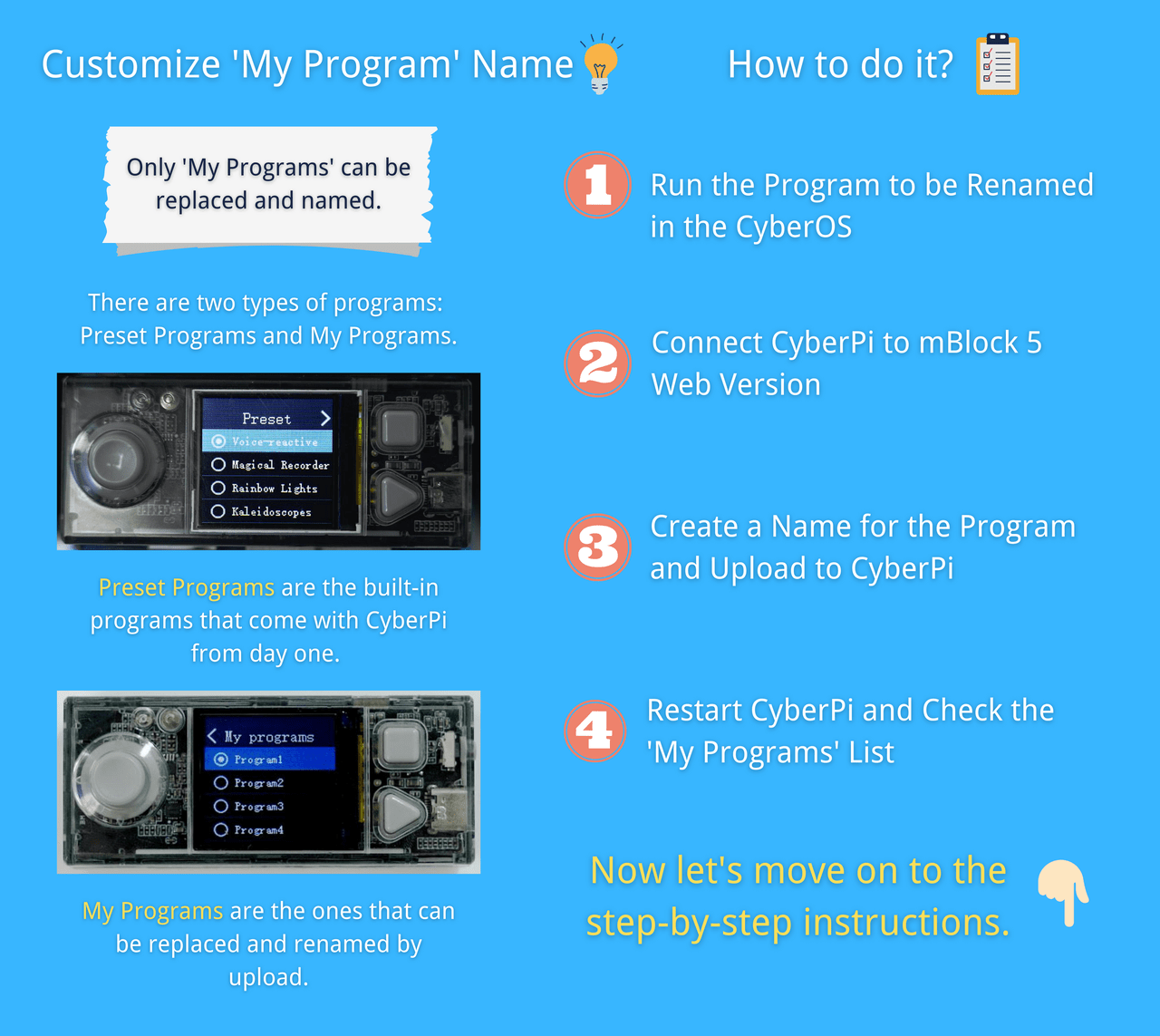 Customize 'My Program' Name

Only 'My Programs' can be replaced and named.

There are two types of programs: Preset Programs and My Programs.

Preset
Voice-reactive
Magical Recorder
Rainbow Lights
Kaleidoscopes

Preset Programs are the built-in programs that come with CyberPi from day one.

My programs
Program1
Program2
Program3
Program4

My Programs are the ones that can be replaced and renamed by upload.

How to do it?

1 Run the Program to be Renamed in the CyberOS

2 Connect CyberPi to mBlock 5 Web Version

3 Create a Name for the Program and Upload to CyberPi

4 Restart CyberPi and Check the 'My Programs' List

Now let's move on to the step-by-step instructions.