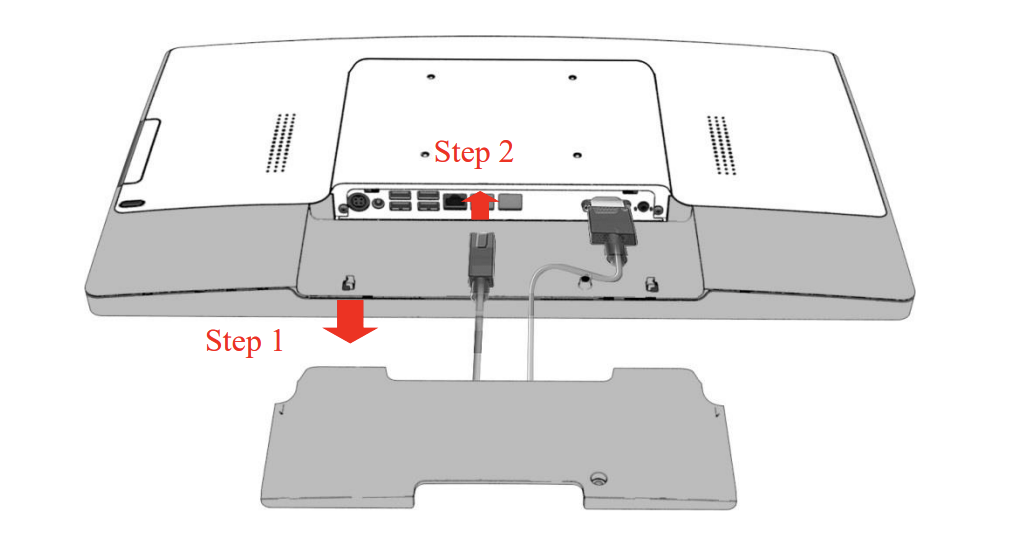 Step 2

Step 1