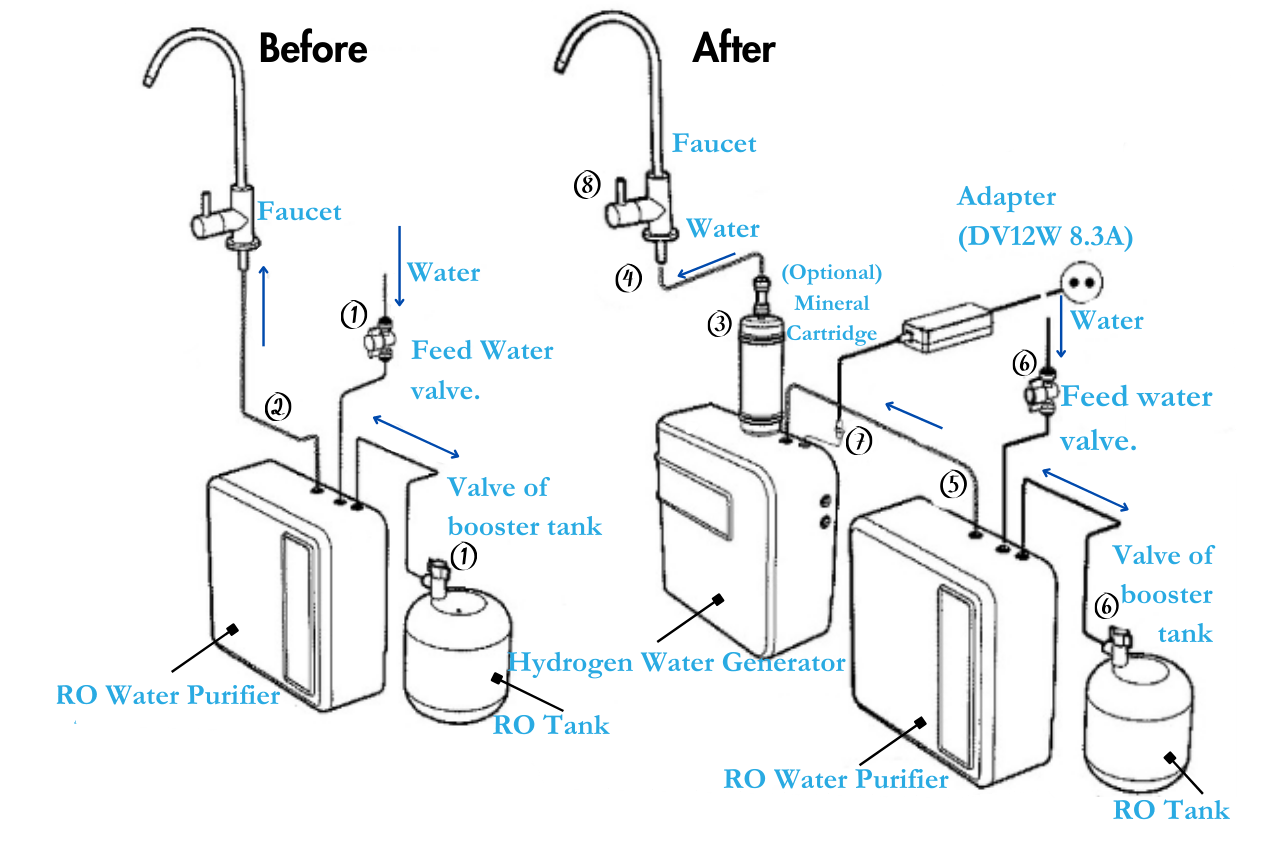 Before

Faucet

Water

1

Feed Water valve.

2

Valve of booster tank

1

RO Water Purifier

RO Tank

After

Faucet

8

Water

4

(Optional) Mineral Cartridge

3

Adapter (DV12W 8.3A)

Water

6

Feed water valve.

7

5

Valve of booster tank

6

Hydrogen Water Generator

RO Water Purifier

RO Tank