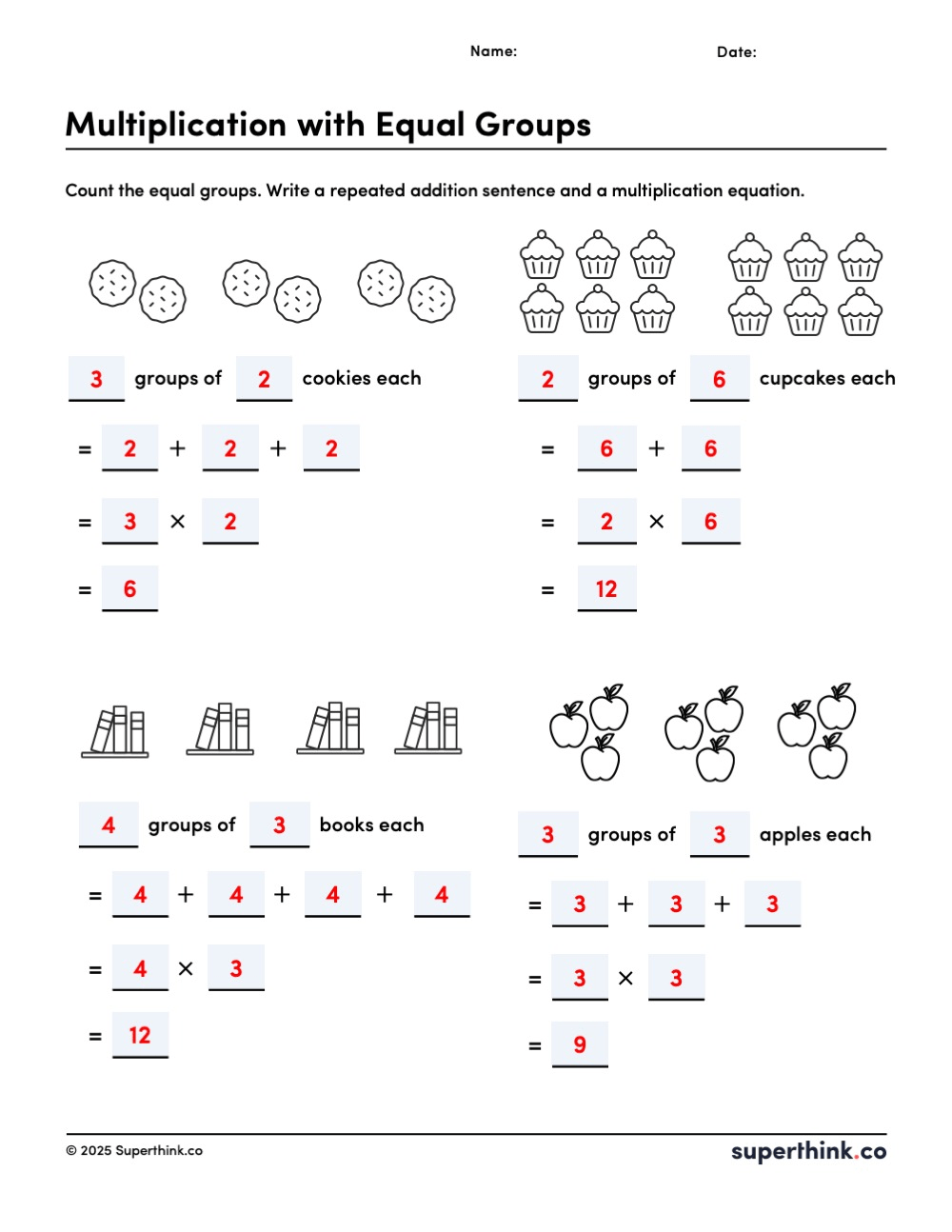 Name: Date:

Multiplication with Equal Groups

Count the equal groups. Write a repeated addition sentence and a multiplication equation.

3 groups of 2 cookies each

= 2 + 2 + 2

= 3 × 2

= 6

2 groups of 6 cupcakes each

= 6 + 6

= 2 × 6

= 12

4 groups of 3 books each

= 4 + 4 + 4 + 4

= 4 × 3

= 12

3 groups of 3 apples each

= 3 + 3 + 3

= 3 × 3

= 9

© 2025 Superthink.co

superthink.co