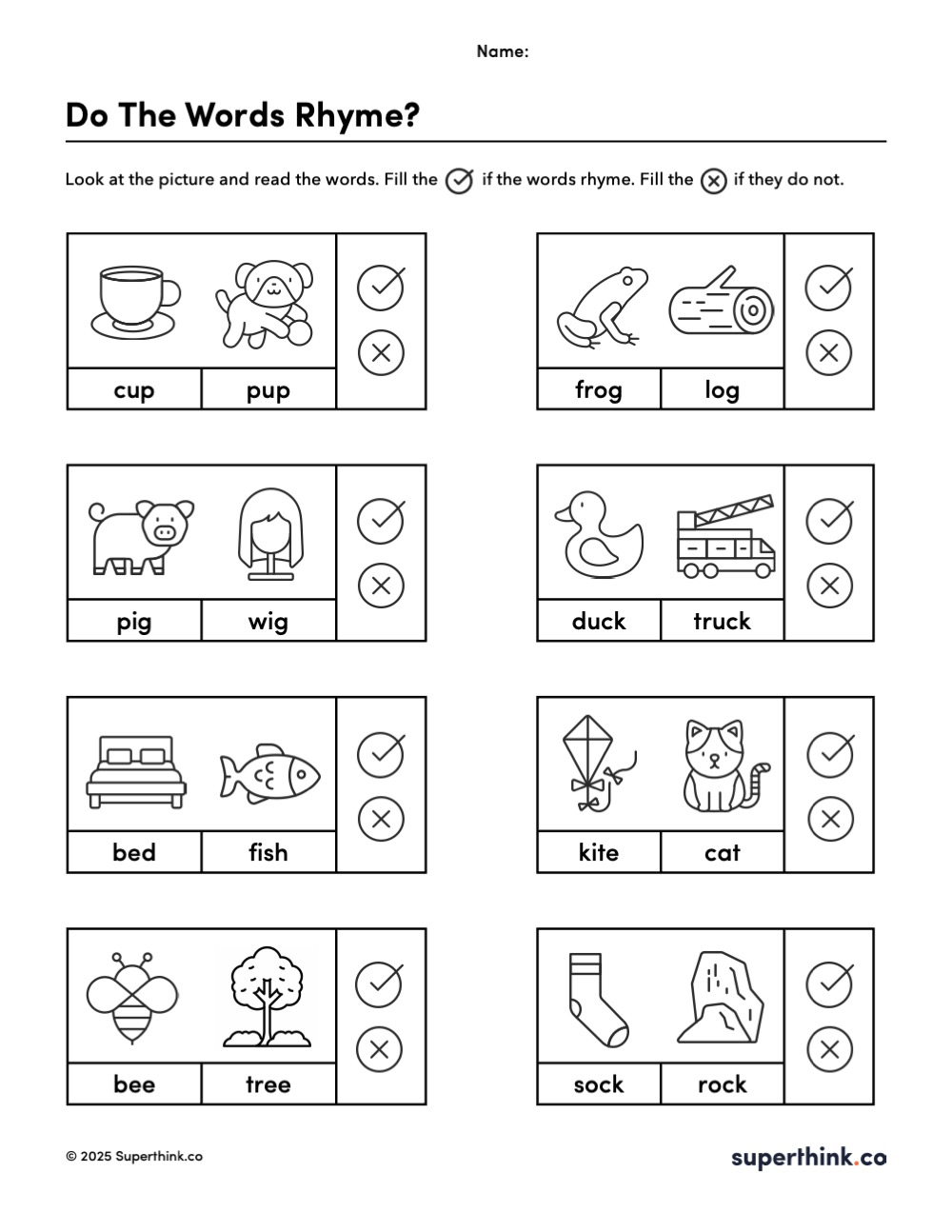 Name:

Do The Words Rhyme?

Look at the picture and read the words. Fill the ✓ if the words rhyme. Fill the ✗ if they do not.

cup pup

frog log

pig wig

duck truck

bed fish

kite cat

bee tree

sock rock

© 2025 Superthink.co

superthink.co