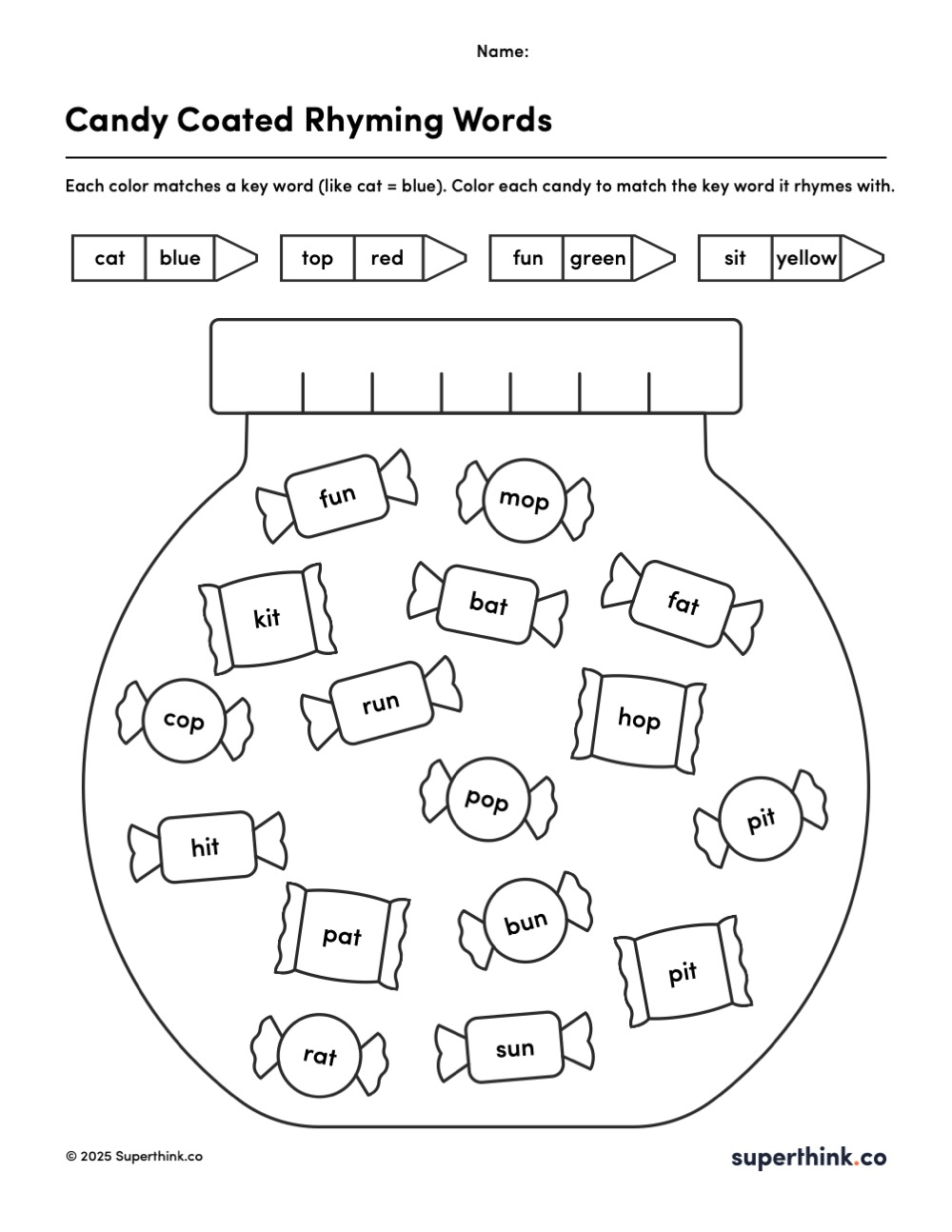 Name:

Candy Coated Rhyming Words

Each color matches a key word (like cat = blue). Color each candy to match the key word it rhymes with.

cat blue

top red

fun green

sit yellow

fun

mop

kit

bat

fat

cop

run

hop

pop

pit

hit

pat

bun

pit

rat

sun

© 2025 Superthink.co

superthink.co