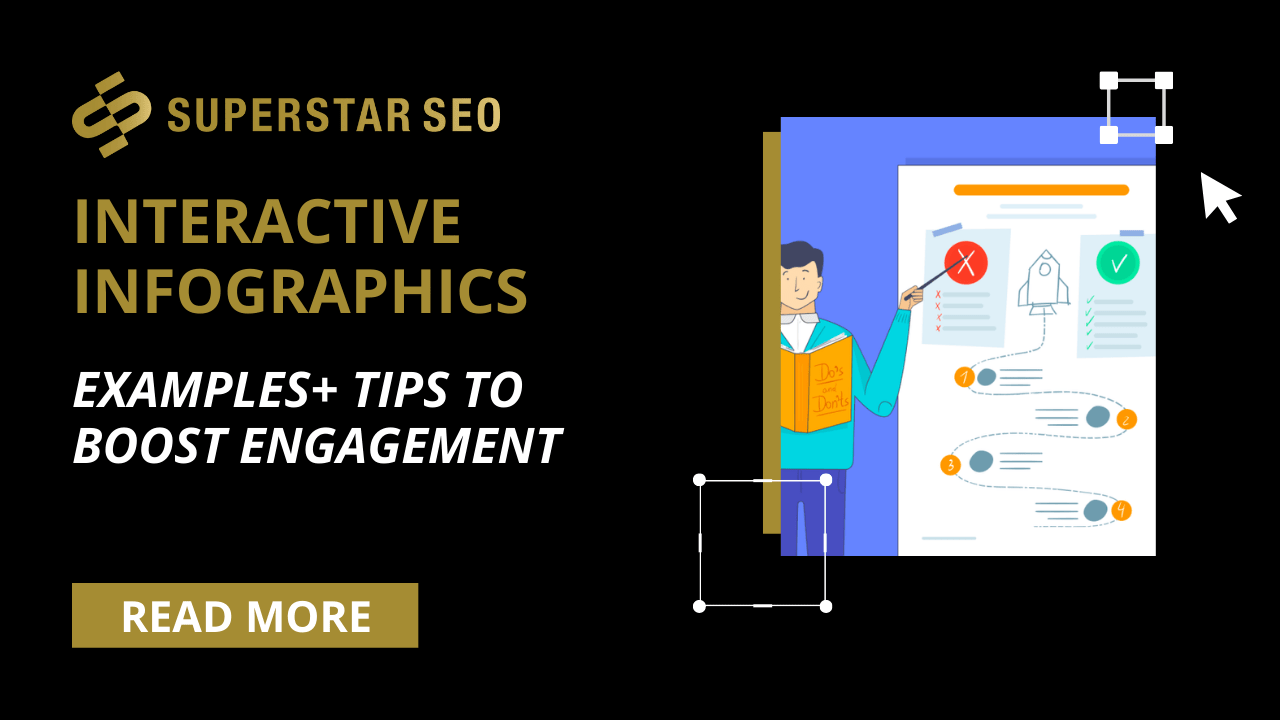 SUPERSTAR SEO

INTERACTIVE INFOGRAPHICS

EXAMPLES+ TIPS TO BOOST ENGAGEMENT

READ MORE

Do's and Don'ts

1

2

3

4