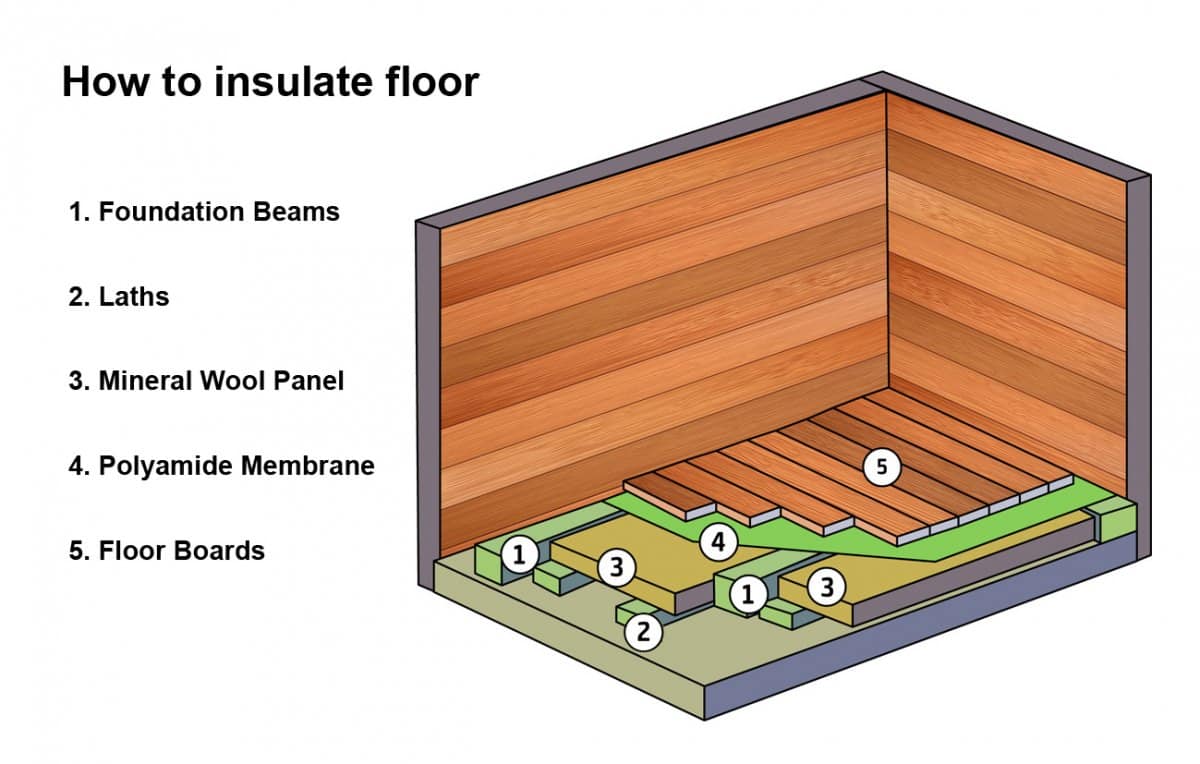 How to insulate floor

1. Foundation Beams

2. Laths

3. Mineral Wool Panel

4. Polyamide Membrane

5. Floor Boards

5

4

1

3

1

3

2