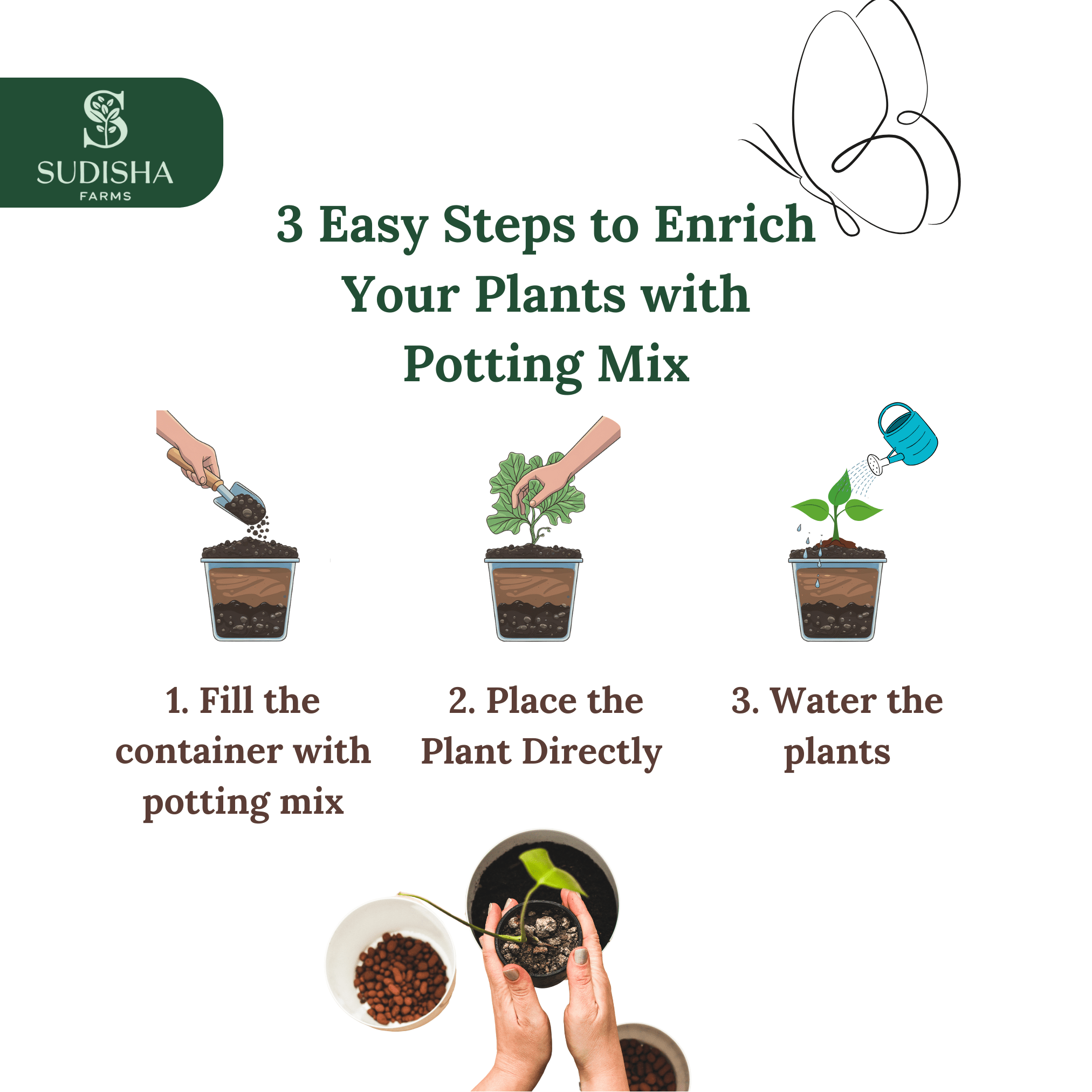 SUDISHA
FARMS

3 Easy Steps to Enrich Your Plants with Potting Mix

1. Fill the container with potting mix

2. Place the Plant Directly

3. Water the plants