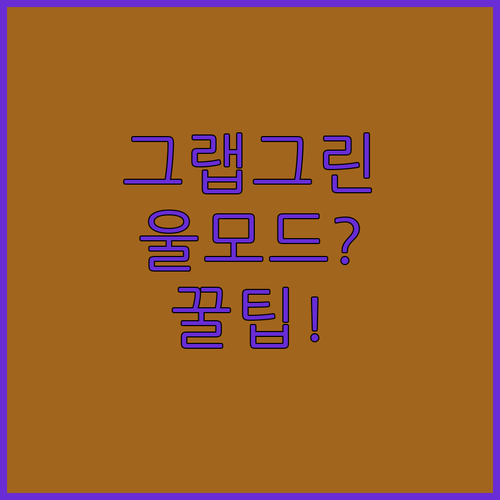 그랩그린
울모드?
꿀팁!