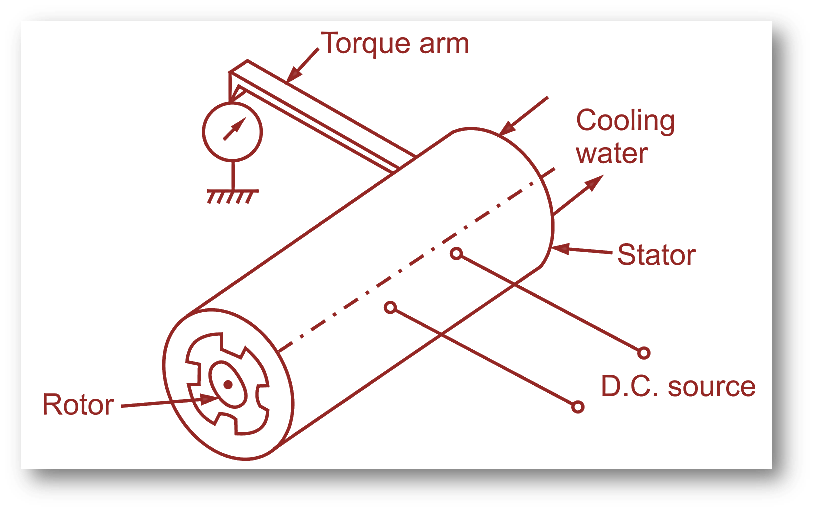 Torque arm

Cooling water

Stator

D.C. source

Rotor