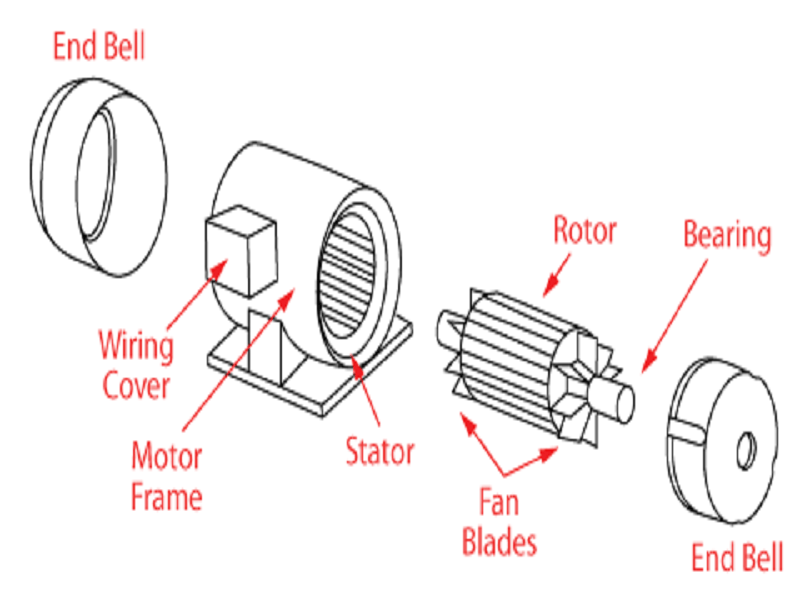 End Bell

Rotor

Bearing

Wiring Cover

Motor Frame

Stator

Fan Blades

End Bell