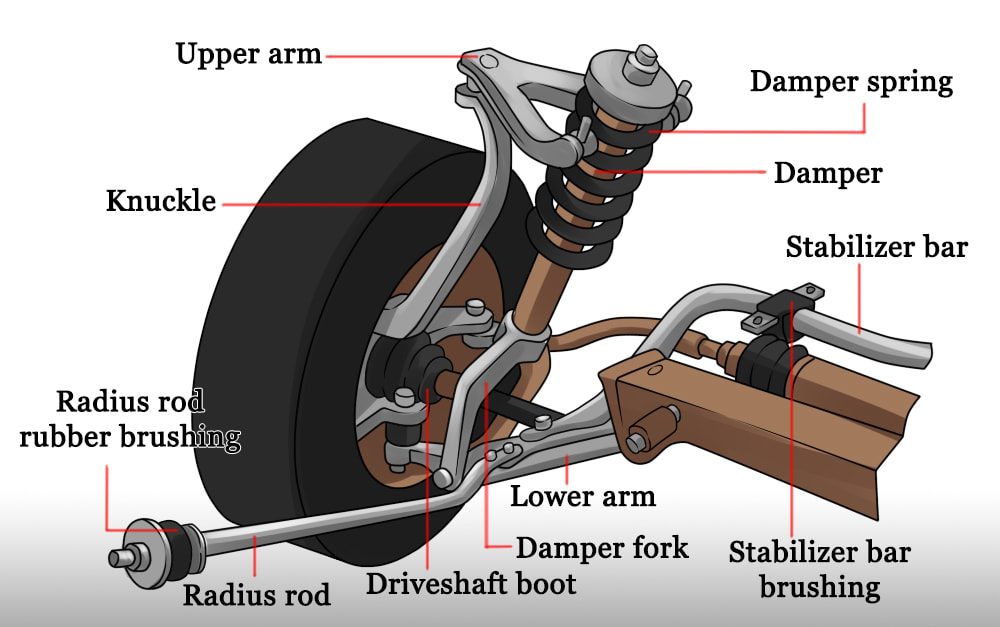 Upper arm
Damper spring
Damper
Knuckle
Stabilizer bar
Radius rod rubber brushing
Lower arm
Damper fork
Stabilizer bar brushing
Radius rod
Driveshaft boot