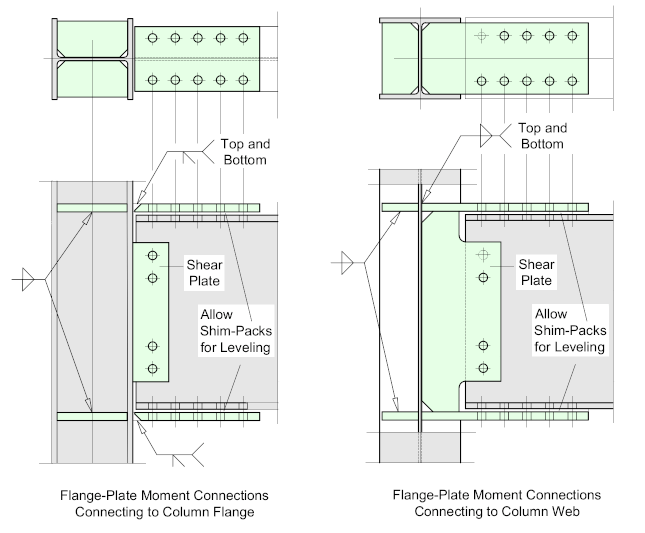 Top and Bottom

Shear Plate

Allow Shim-Packs for Leveling

Flange-Plate Moment Connections Connecting to Column Flange

Top and Bottom

Shear Plate

Allow Shim-Packs for Leveling

Flange-Plate Moment Connections Connecting to Column Web