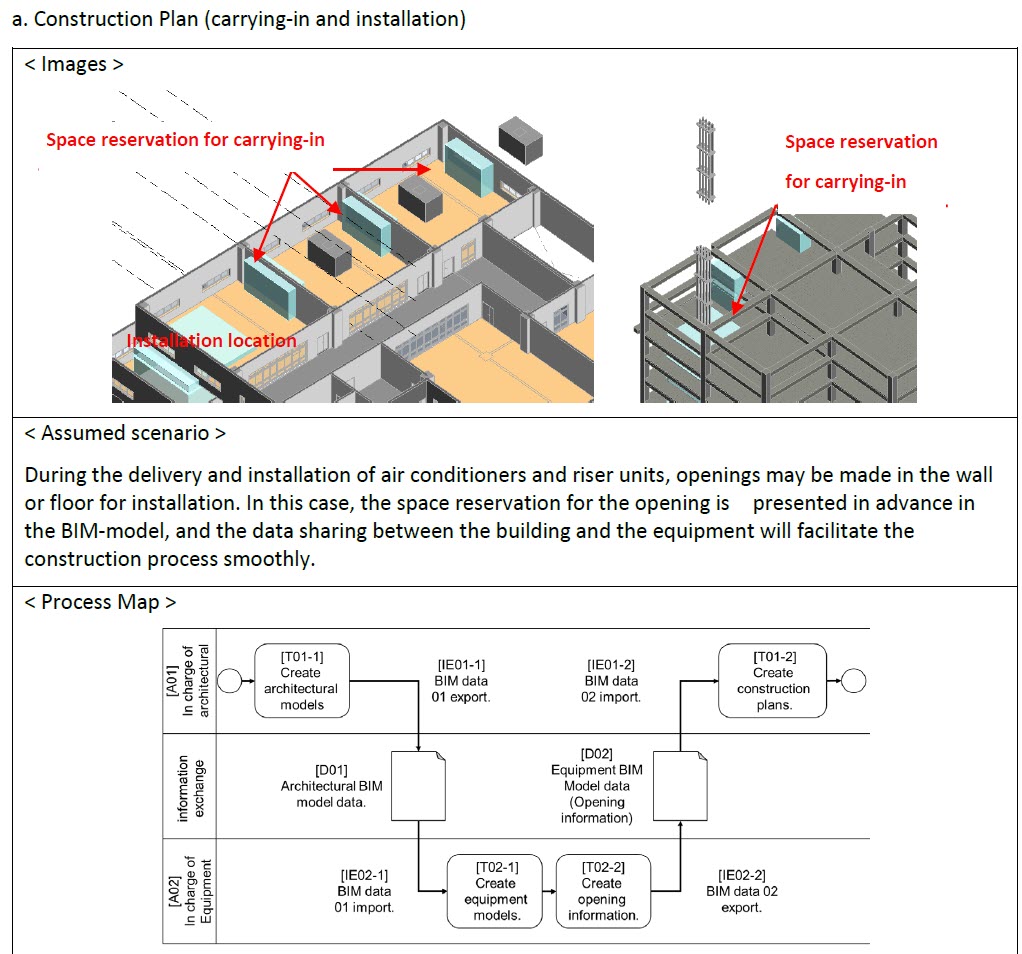 a. Construction Plan (carrying-in and installation)

< Images >

Space reservation for carrying-in

Installation location

Space reservation for carrying-in

< Assumed scenario >

During the delivery and installation of air conditioners and riser units, openings may be made in the wall or floor for installation. In this case, the space reservation for the opening is presented in advance in the BIM-model, and the data sharing between the building and the equipment will facilitate the construction process smoothly.

< Process Map >

[A01] In charge of architectural

[T01-1] Create architectural models

[IE01-1] BIM data 01 export.

[IE01-2] BIM data 02 import.

[T01-2] Create construction plans.

information exchange

[D01] Architectural BIM model data.

[D02] Equipment BIM Model data (Opening information)

[A02] In charge of Equipment

[IE02-1] BIM data 01 import.

[T02-1] Create equipment models.

[T02-2] Create opening information.

[IE02-2] BIM data 02 export.