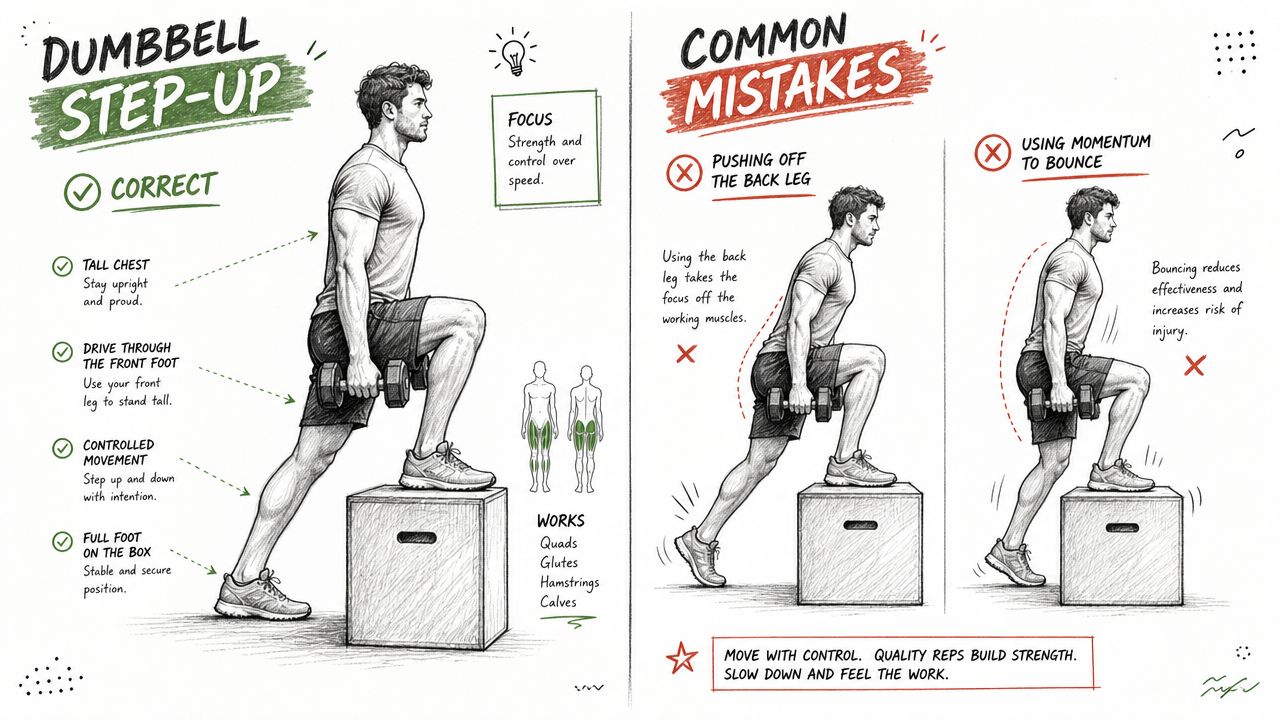 DUMBBELL STEP-UP

CORRECT

TALL CHEST
Stay upright and proud.

DRIVE THROUGH THE FRONT FOOT
Use your front leg to stand tall.

CONTROLLED MOVEMENT
Step up and down with intention.

FULL FOOT ON THE BOX
Stable and secure position.

FOCUS
Strength and control over speed.

WORKS
Quads
Glutes
Hamstrings
Calves

COMMON MISTAKES

PUSHING OFF THE BACK LEG

Using the back leg takes the focus off the working muscles.

USING MOMENTUM TO BOUNCE

Bouncing reduces effectiveness and increases risk of injury.

MOVE WITH CONTROL. QUALITY REPS BUILD STRENGTH. SLOW DOWN AND FEEL THE WORK.