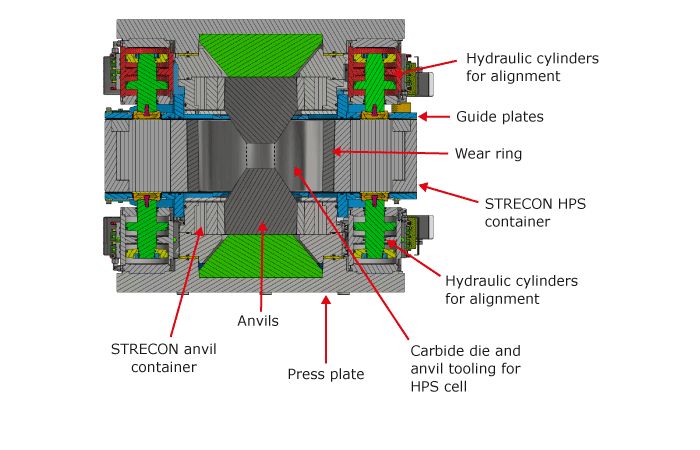 Hydraulic cylinders for alignment

Guide plates

Wear ring

STRECON HPS container

Hydraulic cylinders for alignment

Anvils

STRECON anvil container

Press plate

Carbide die and anvil tooling for HPS cell