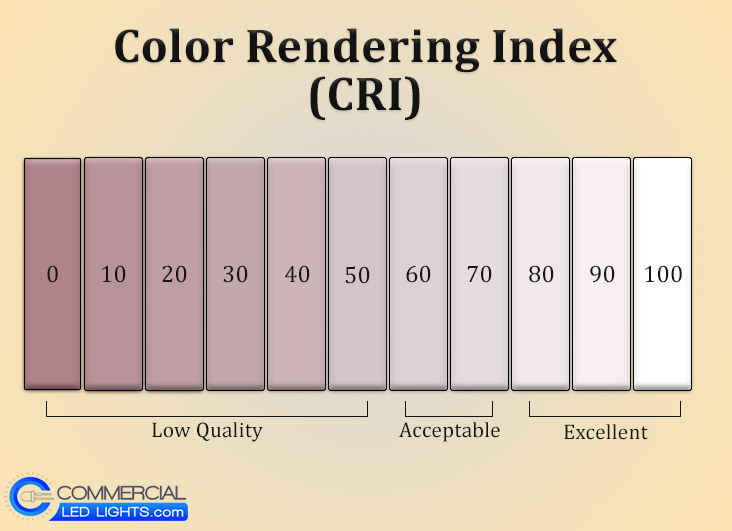 Color Rendering Index (CRI)

0
10
20
30
40
50
60
70
80
90
100

Low Quality
Acceptable
Excellent

COMMERCIAL
LED LIGHTS.com