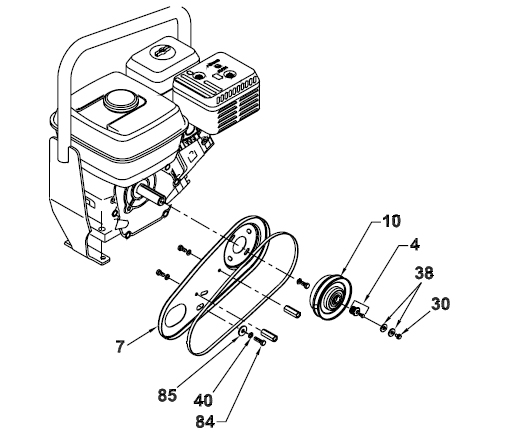 10
4
38
30
7
85
40
84