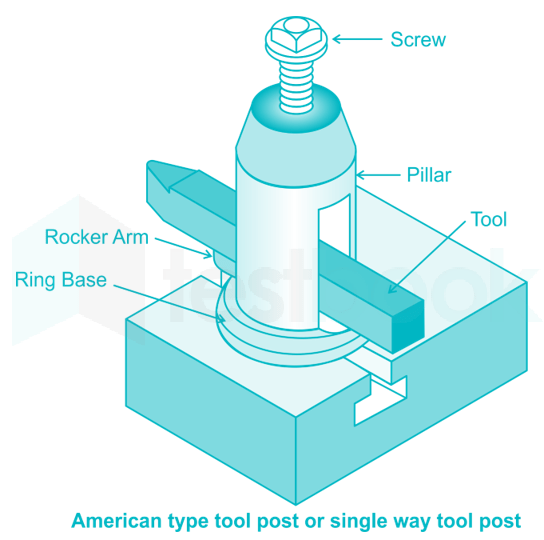 Screw
Pillar
Tool
Rocker Arm
Ring Base
testbook
American type tool post or single way tool post