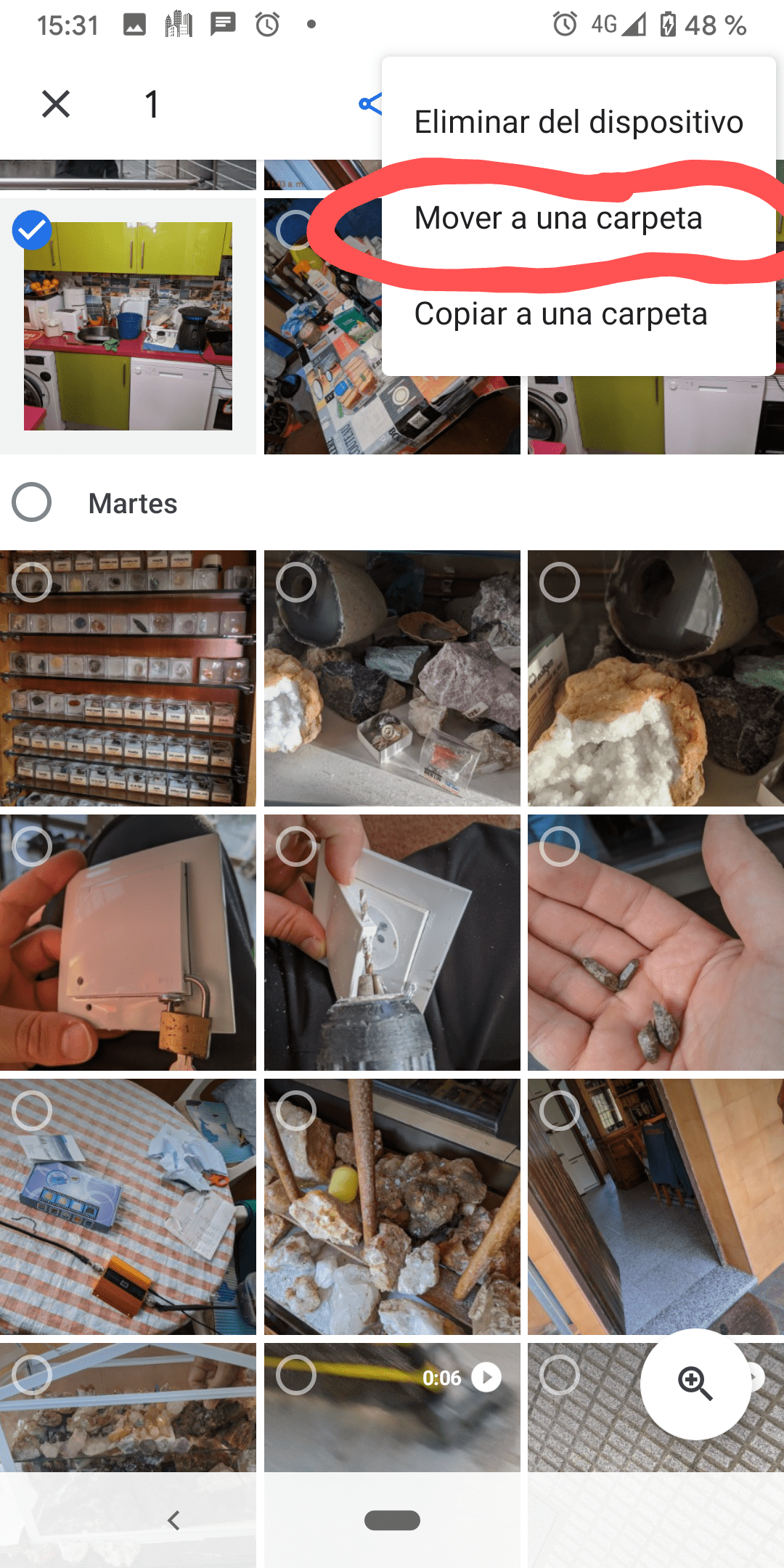 15:31 4G 48 %

1

Eliminar del dispositivo

Mover a una carpeta

Copiar a una carpeta

Martes

0:06