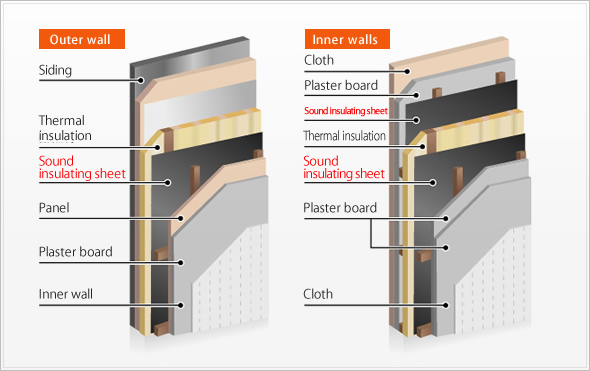 Outer wall

Siding

Thermal insulation

Sound insulating sheet

Panel

Plaster board

Inner wall

Inner walls

Cloth

Plaster board

Sound insulating sheet

Thermal insulation

Sound insulating sheet

Plaster board

Cloth