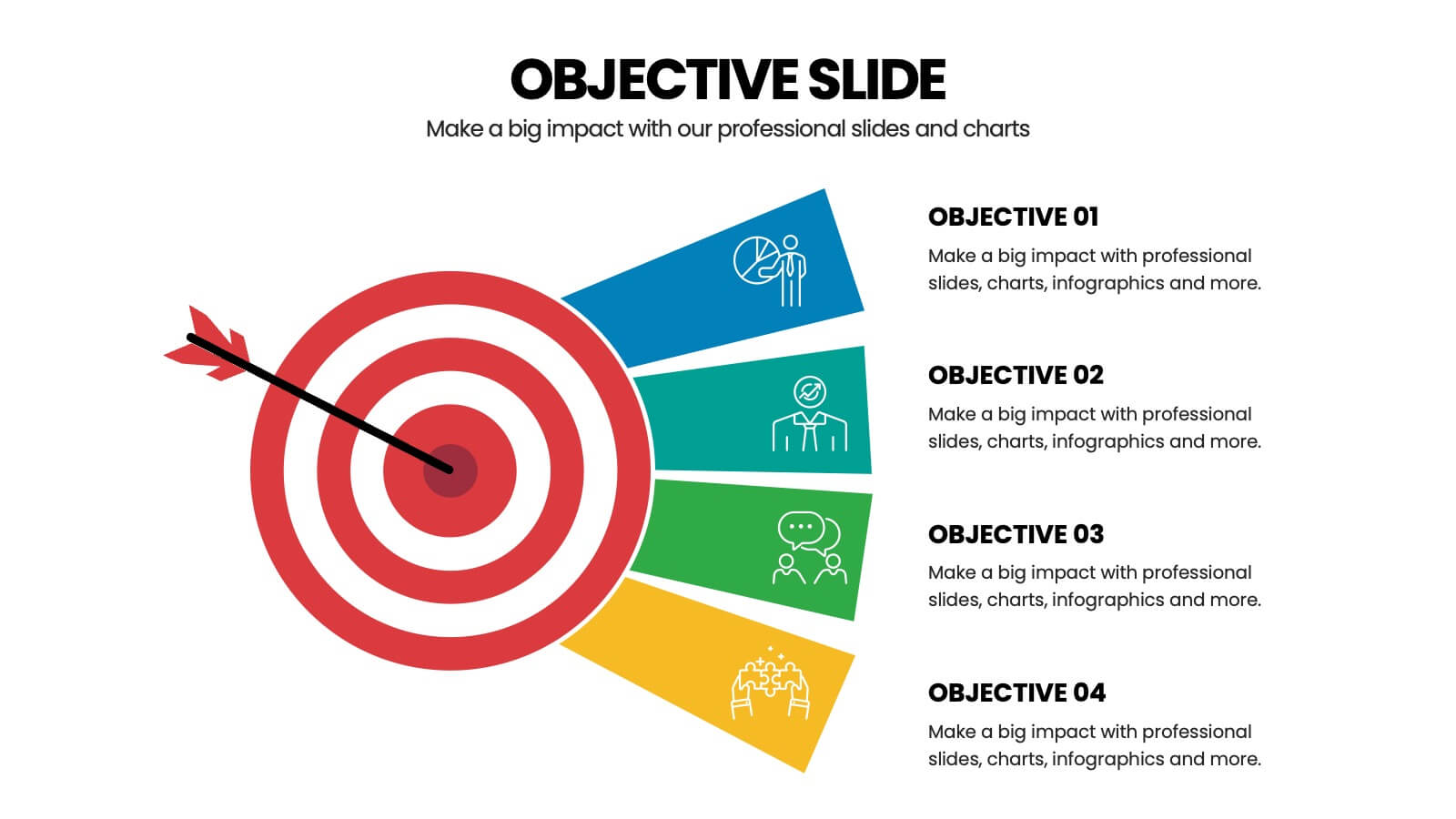 OBJECTIVE SLIDE

Make a big impact with our professional slides and charts

OBJECTIVE 01

Make a big impact with professional slides, charts, infographics and more.

OBJECTIVE 02

Make a big impact with professional slides, charts, infographics and more.

OBJECTIVE 03

Make a big impact with professional slides, charts, infographics and more.

OBJECTIVE 04

Make a big impact with professional slides, charts, infographics and more.