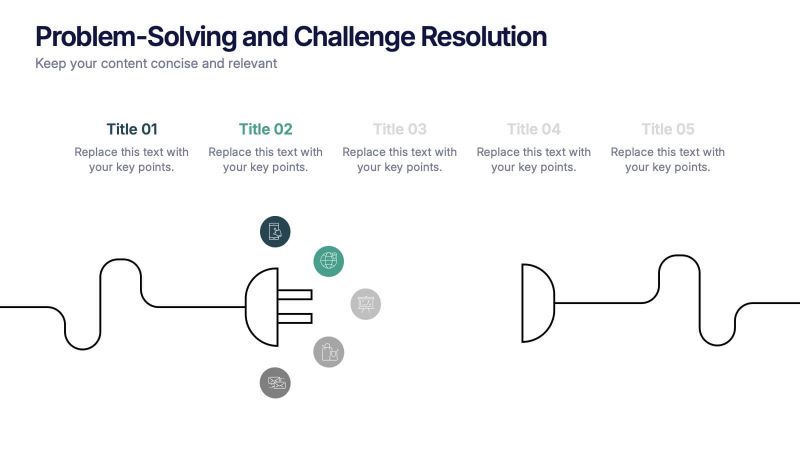 Problem-Solving and Challenge Resolution
Keep your content concise and relevant

Title 01
Replace this text with your key points.

Title 02
Replace this text with your key points.

Title 03
Replace this text with your key points.

Title 04
Replace this text with your key points.

Title 05
Replace this text with your key points.