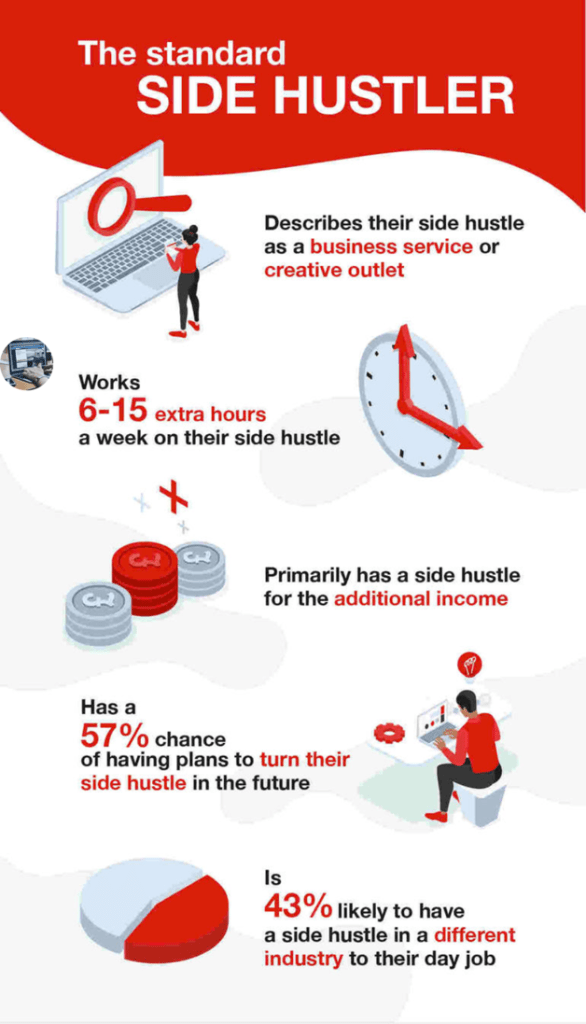 The standard
SIDE HUSTLER

Describes their side hustle as a business service or creative outlet

Works
6-15 extra hours
a week on their side hustle

£ £ £

Primarily has a side hustle for the additional income

Has a
57% chance
of having plans to turn their side hustle in the future

Is
43% likely to have a side hustle in a different industry to their day job