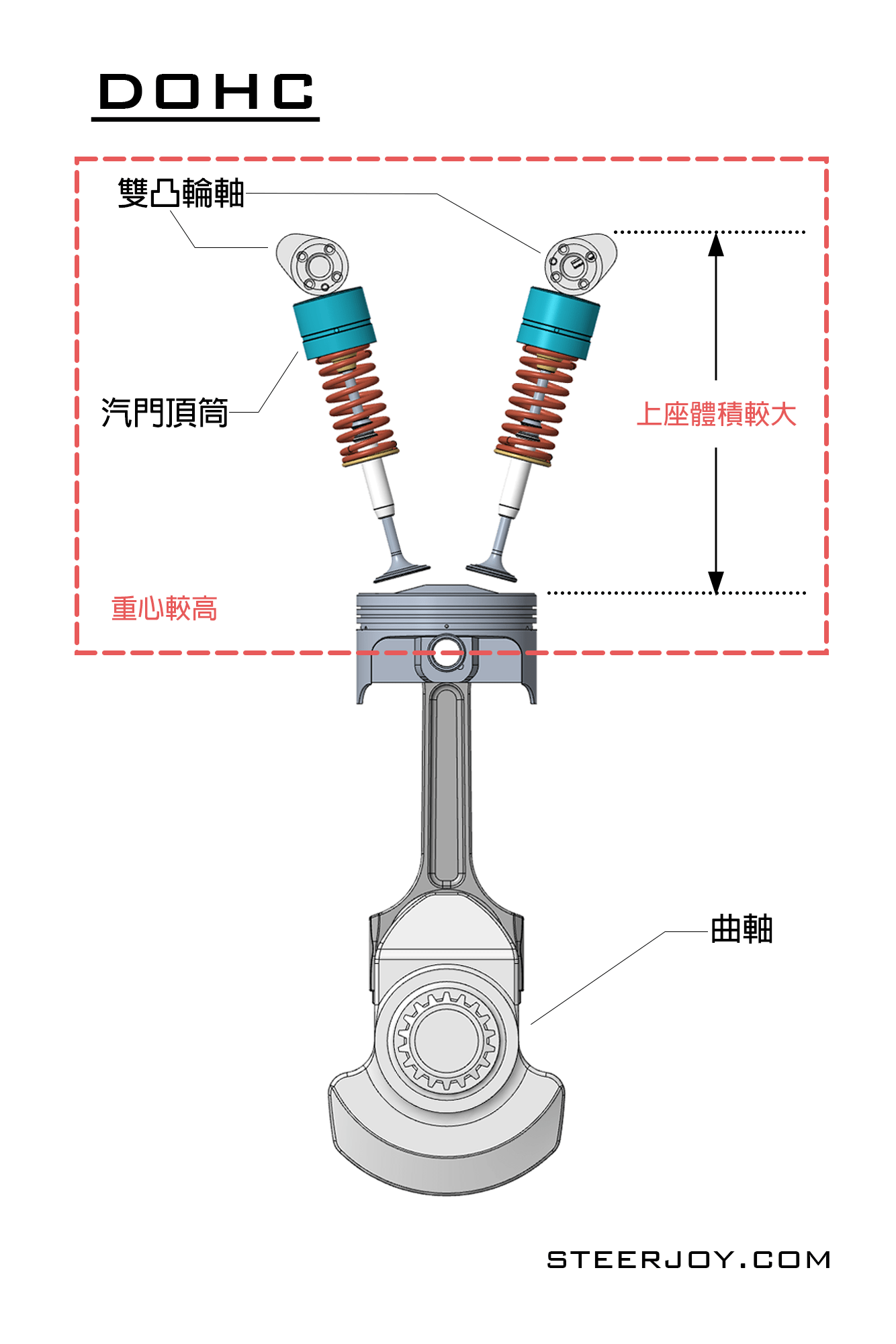 DOHC

雙凸輪軸

汽門頂筒

上座體積較大

重心較高

曲軸

STEERJOY.COM