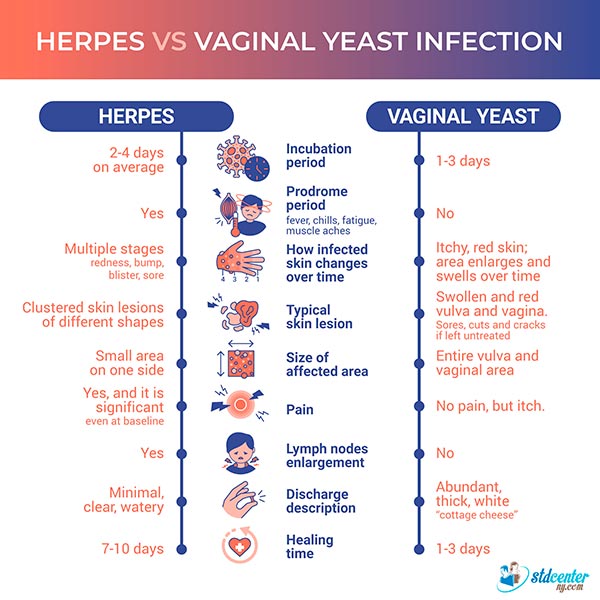 HERPES VS VAGINAL YEAST INFECTION

| HERPES | | VAGINAL YEAST |
|---|---|---|
| 2-4 days on average | Incubation period | 1-3 days |
| Yes | Prodrome period fever, chills, fatigue, muscle aches | No |
| Multiple stages redness, bump, blister, sore | How infected skin changes over time | Itchy, red skin; area enlarges and swells over time |
| Clustered skin lesions of different shapes | Typical skin lesion | Swollen and red vulva and vagina. Sores, cuts and cracks if left untreated |
| Small area on one side | Size of affected area | Entire vulva and vaginal area |
| Yes, and it is significant even at baseline | Pain | No pain, but itch. |
| Yes | Lymph nodes enlargement | No |
| Minimal, clear, watery | Discharge description | Abundant, thick, white "cottage cheese" |
| 7-10 days | Healing time | 1-3 days |

4 3 2 1

stdcenter ny.com