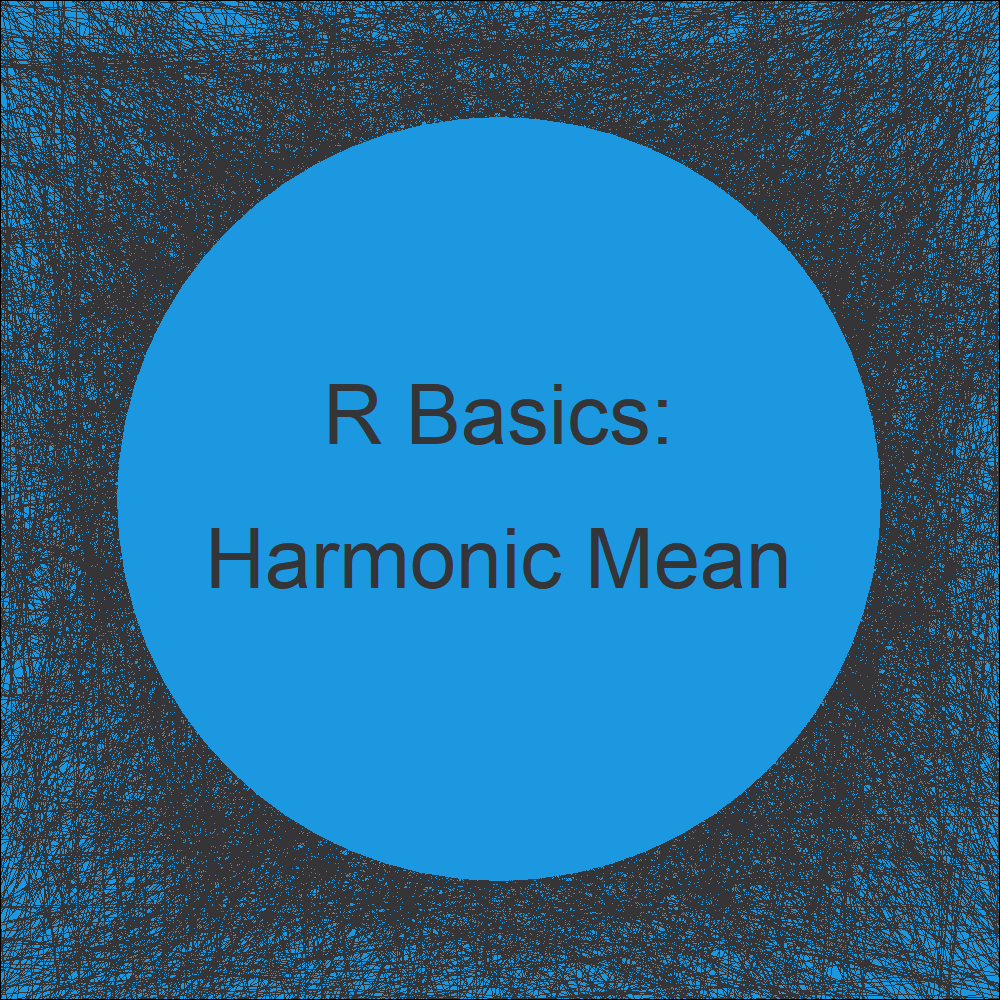 R Basics:
Harmonic Mean