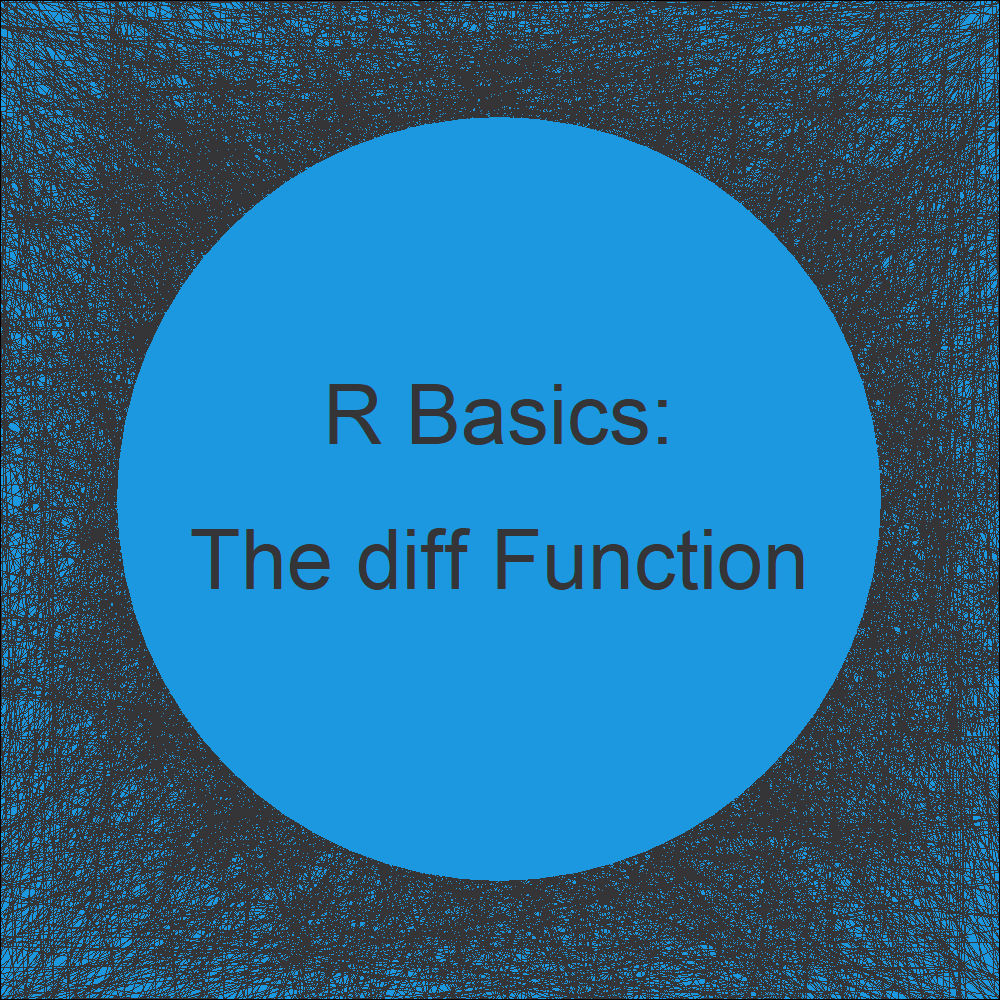 R Basics:

The diff Function