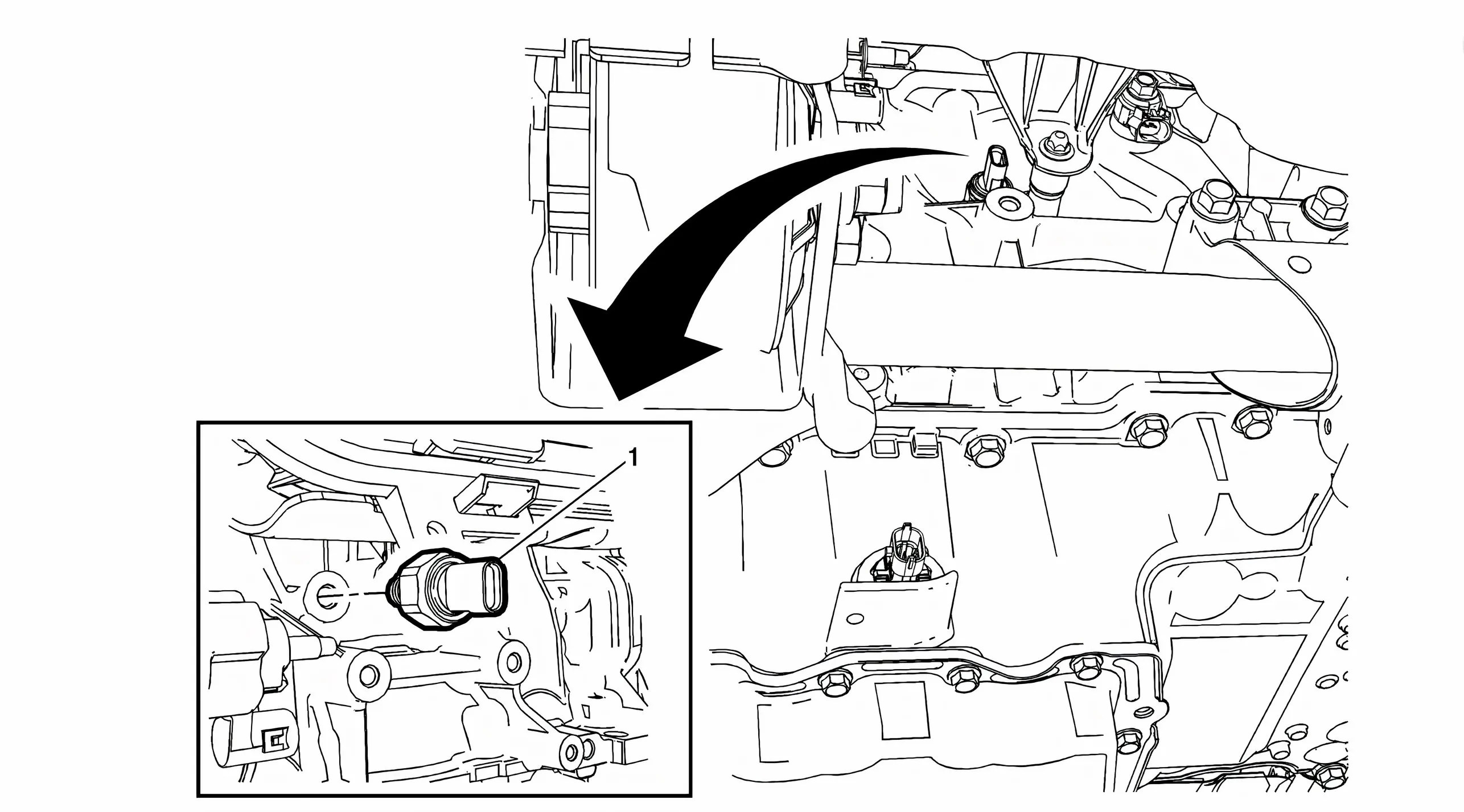 1