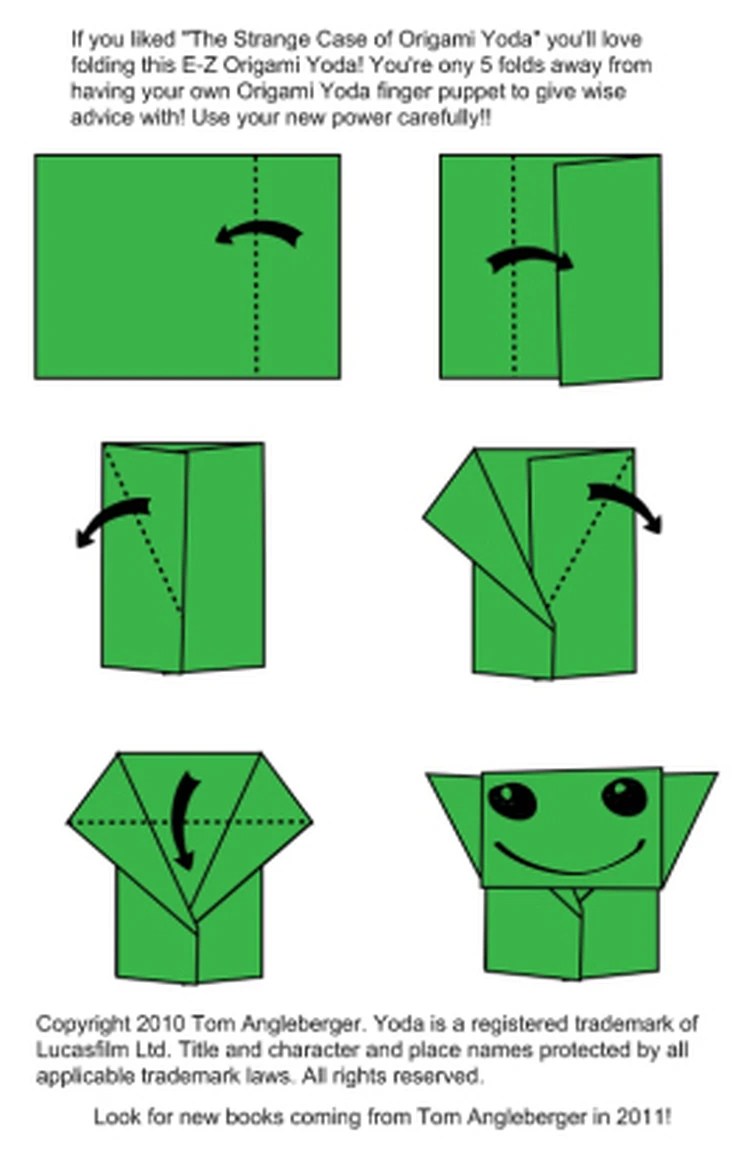 If you liked "The Strange Case of Origami Yoda" you'll love folding this E-Z Origami Yoda! You're ony 5 folds away from having your own Origami Yoda finger puppet to give wise advice with! Use your new power carefully!!

Copyright 2010 Tom Angleberger. Yoda is a registered trademark of Lucasfilm Ltd. Title and character and place names protected by all applicable trademark laws. All rights reserved.

Look for new books coming from Tom Angleberger in 2011!