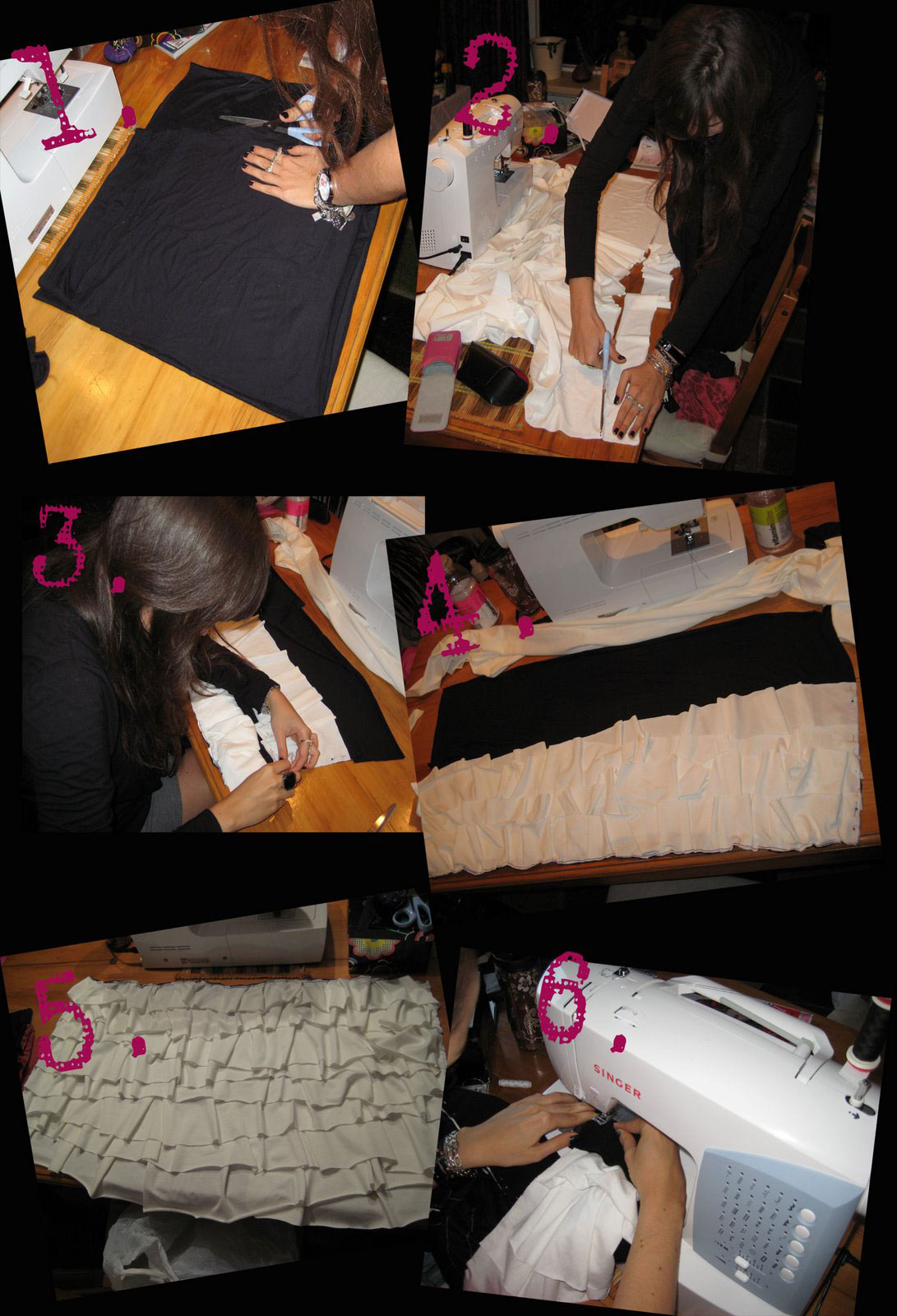 1.

2.

3.

4.

5.

6.

SINGER