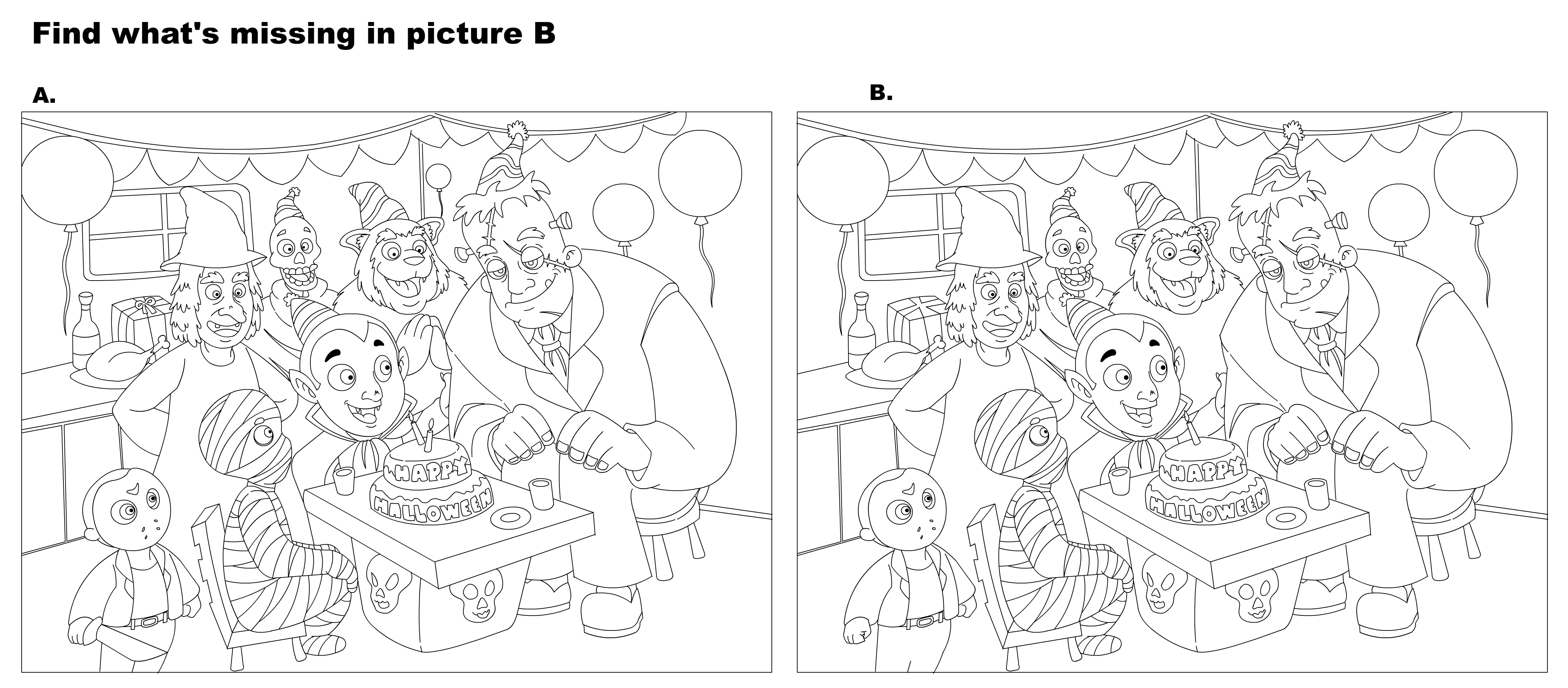 Find what's missing in picture B

A.

HAPPY
HALLOWEEN

B.

HAPPY
HALLOWEEN