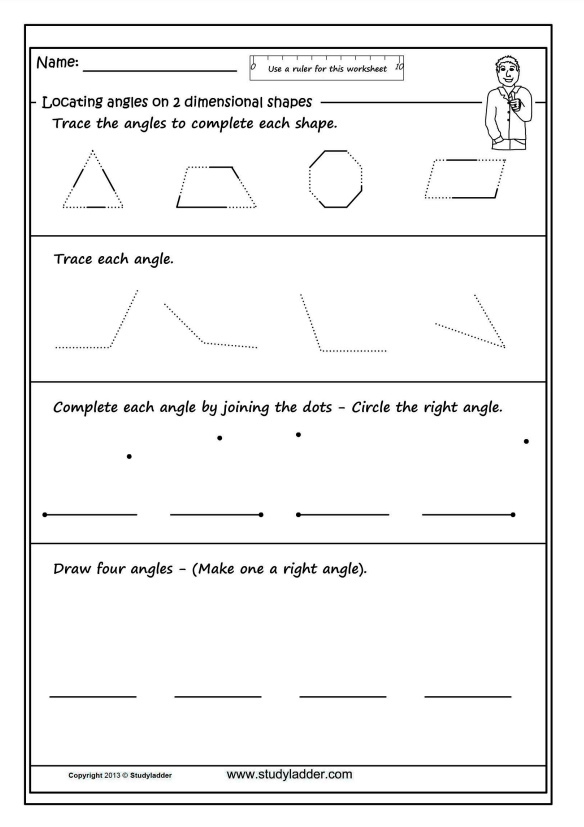 Name: ____________________

0 Use a ruler for this worksheet 10

Locating angles on 2 dimensional shapes

Trace the angles to complete each shape.

Trace each angle.

Complete each angle by joining the dots - Circle the right angle.

Draw four angles - (Make one a right angle).

Copyright 2013 © Studyladder www.studyladder.com