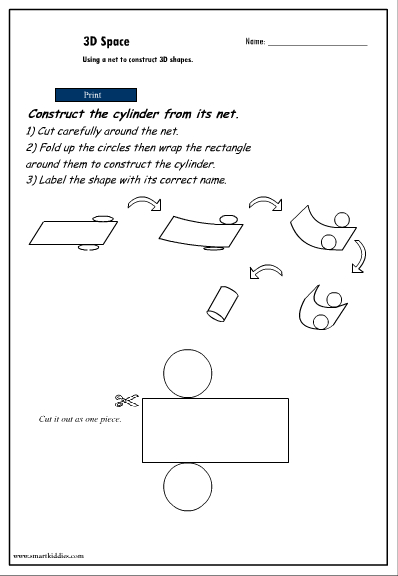 3D Space

Name: ____________________

Using a net to construct 3D shapes.

Print

Construct the cylinder from its net.

1) Cut carefully around the net.

2) Fold up the circles then wrap the rectangle around them to construct the cylinder.

3) Label the shape with its correct name.

Cut it out as one piece.

www.smartkiddies.com