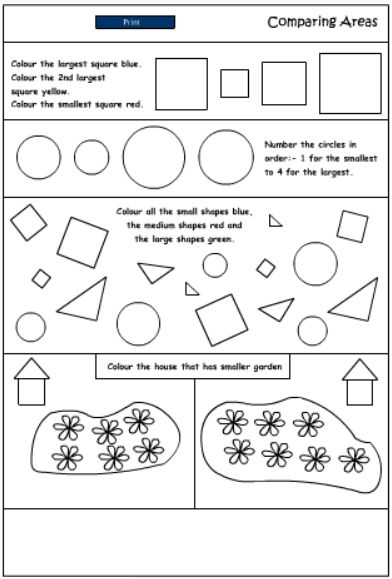 Print

Comparing Areas

Colour the largest square blue.
Colour the 2nd largest square yellow.
Colour the smallest square red.

Number the circles in order:- 1 for the smallest to 4 for the largest.

Colour all the small shapes blue, the medium shapes red and the large shapes green.

Colour the house that has smaller garden