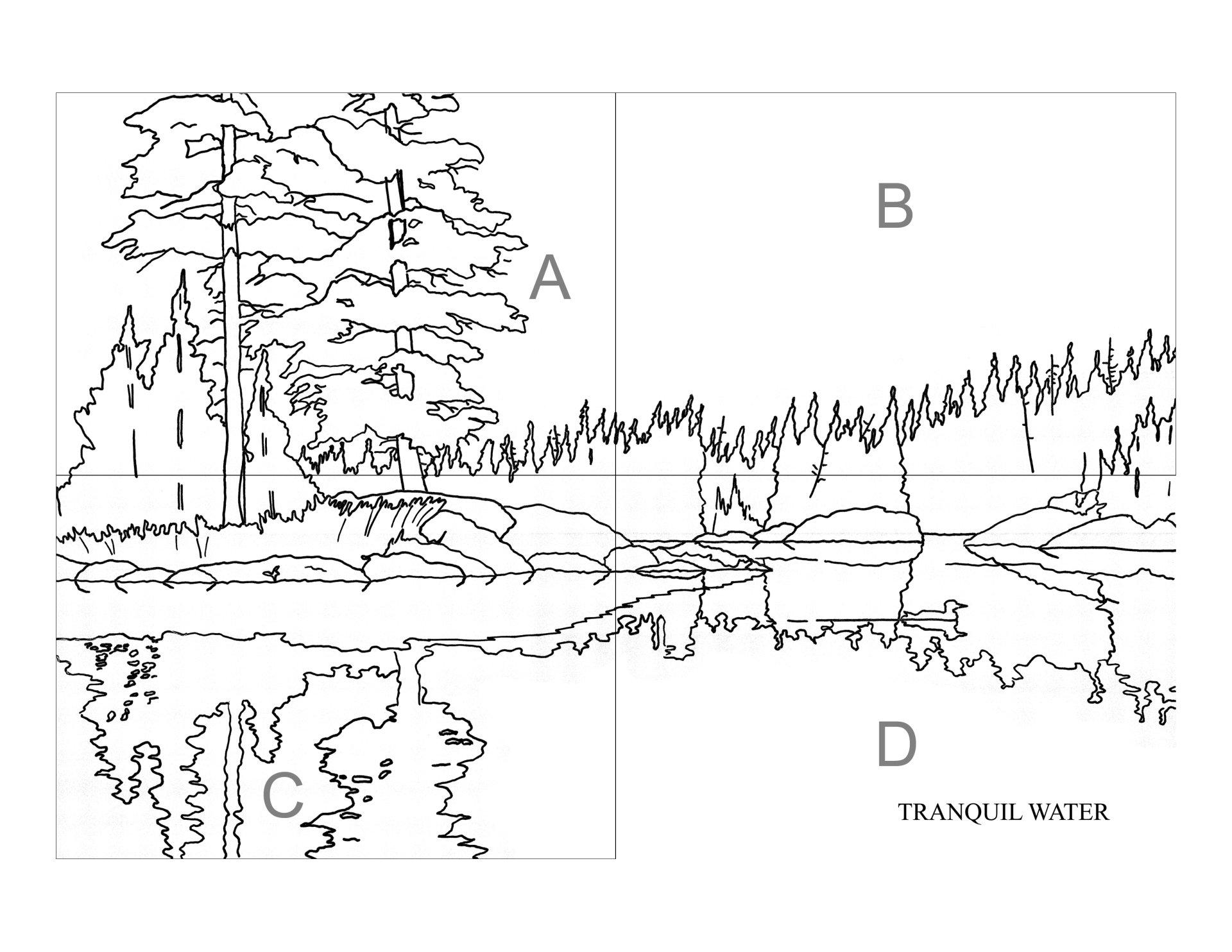 A

B

C

D

TRANQUIL WATER