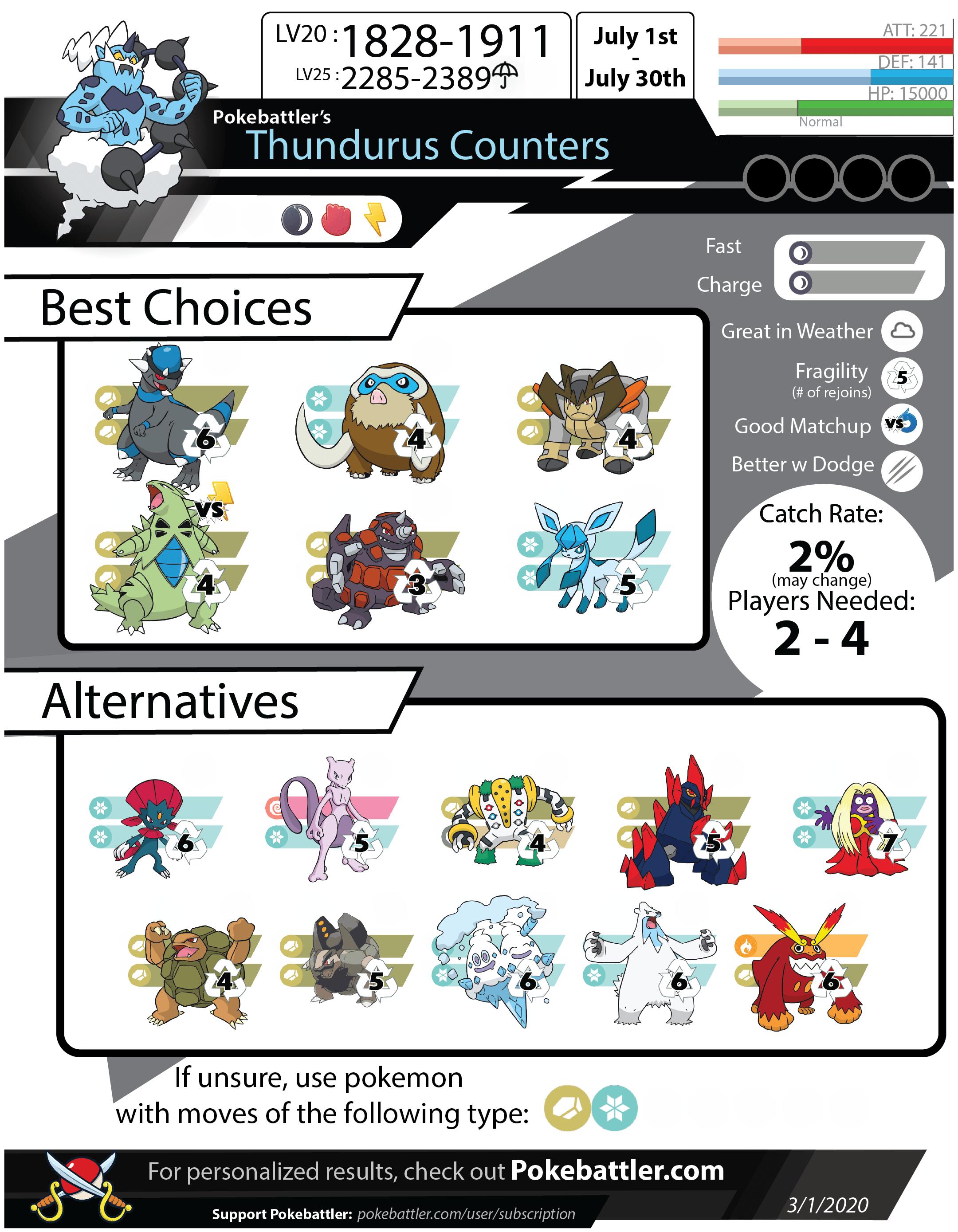 LV20 : 1828-1911
LV25 : 2285-2389

July 1st
-
July 30th

ATT: 221
DEF: 141
HP: 15000
Normal

Pokebattler's
Thundurus Counters

Fast
Charge

Best Choices

6 4 4
VS
4 3 5

Great in Weather
Fragility
(# of rejoins)
5
Good Matchup
VS
Better w Dodge

Catch Rate:
2%
(may change)
Players Needed:
2 - 4

Alternatives

6 5 4 5 7
4 5 6 6 6

If unsure, use pokemon with moves of the following type:

For personalized results, check out Pokebattler.com
Support Pokebattler: pokebattler.com/user/subscription
3/1/2020