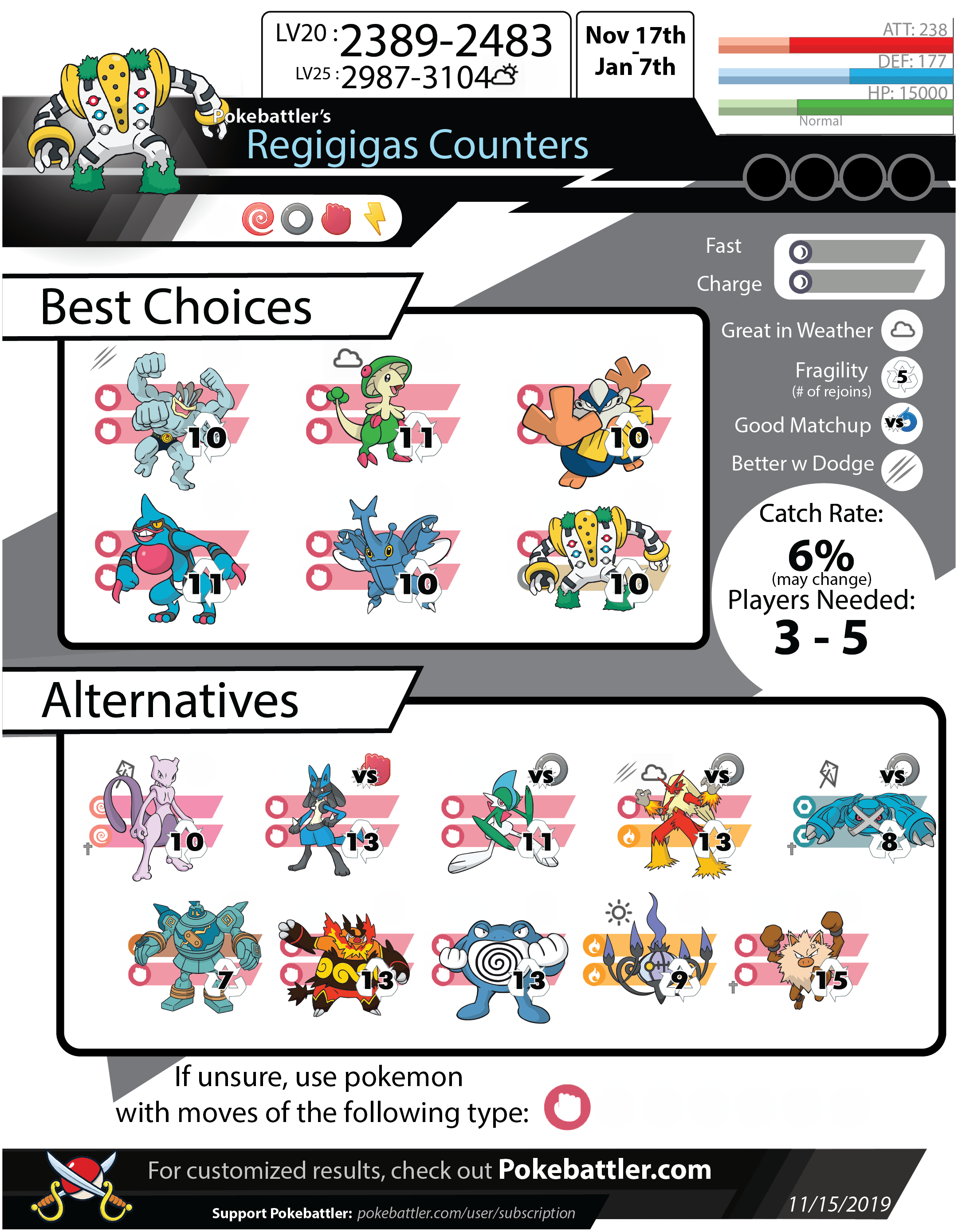 LV20 : 2389-2483
LV25 : 2987-3104

Nov 17th - Jan 7th

ATT: 238
DEF: 177
HP: 15000
Normal

Pokebattler's
Regigigas Counters

Fast
Charge

Best Choices

10
11
10
11
10
10

Great in Weather
Fragility (# of rejoins) 5
Good Matchup VS
Better w Dodge

Catch Rate:
6%
(may change)
Players Needed:
3 - 5

Alternatives

10
VS 13
VS 11
VS 13
VS 8
7
13
13
9
15

If unsure, use pokemon with moves of the following type:

For customized results, check out Pokebattler.com
Support Pokebattler: pokebattler.com/user/subscription
11/15/2019