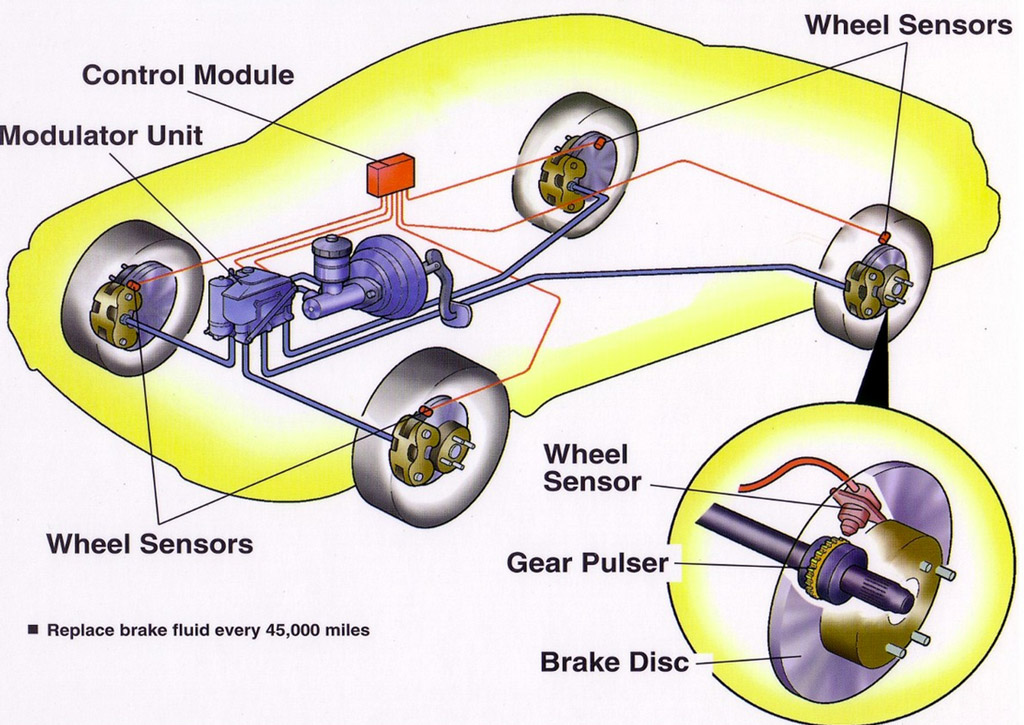 Wheel Sensors

Control Module

Modulator Unit

Wheel Sensors

Wheel Sensor

Gear Pulser

Brake Disc

■ Replace brake fluid every 45,000 miles