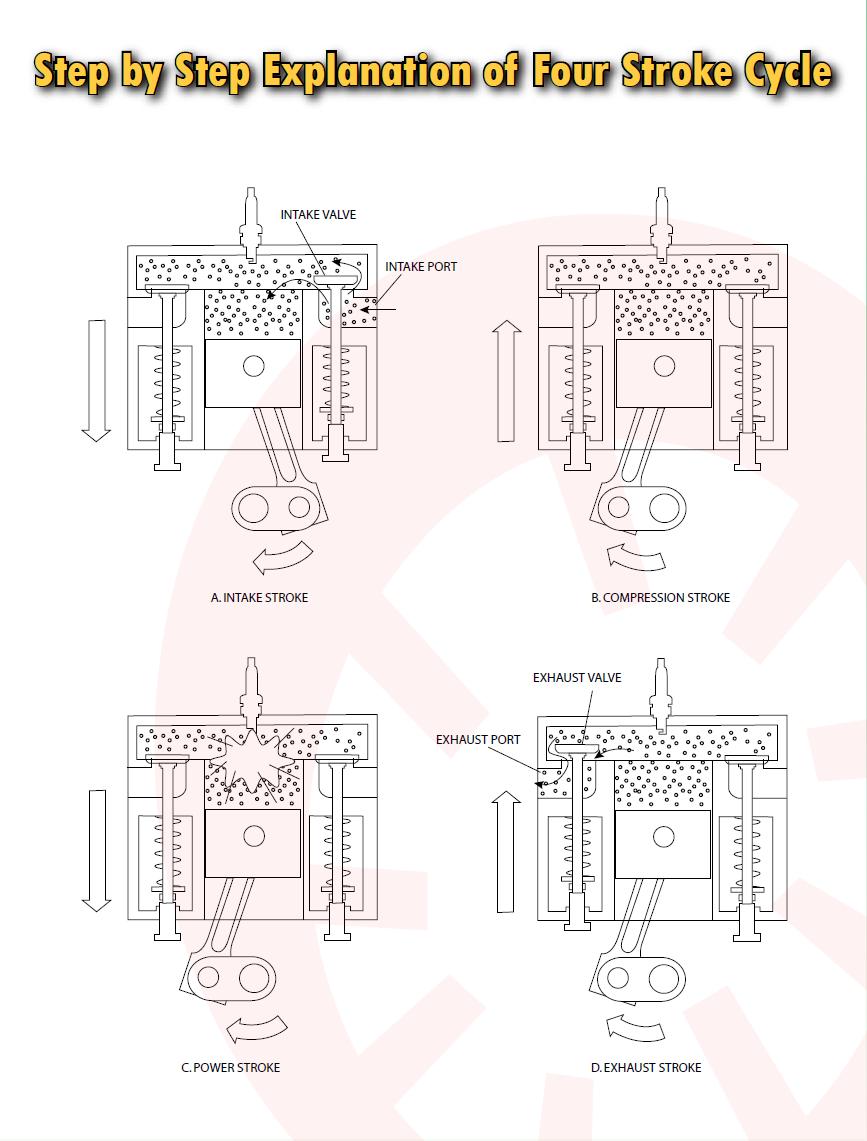 Step by Step Explanation of Four Stroke Cycle

INTAKE VALVE

INTAKE PORT

A. INTAKE STROKE

B. COMPRESSION STROKE

EXHAUST VALVE

EXHAUST PORT

C. POWER STROKE

D. EXHAUST STROKE