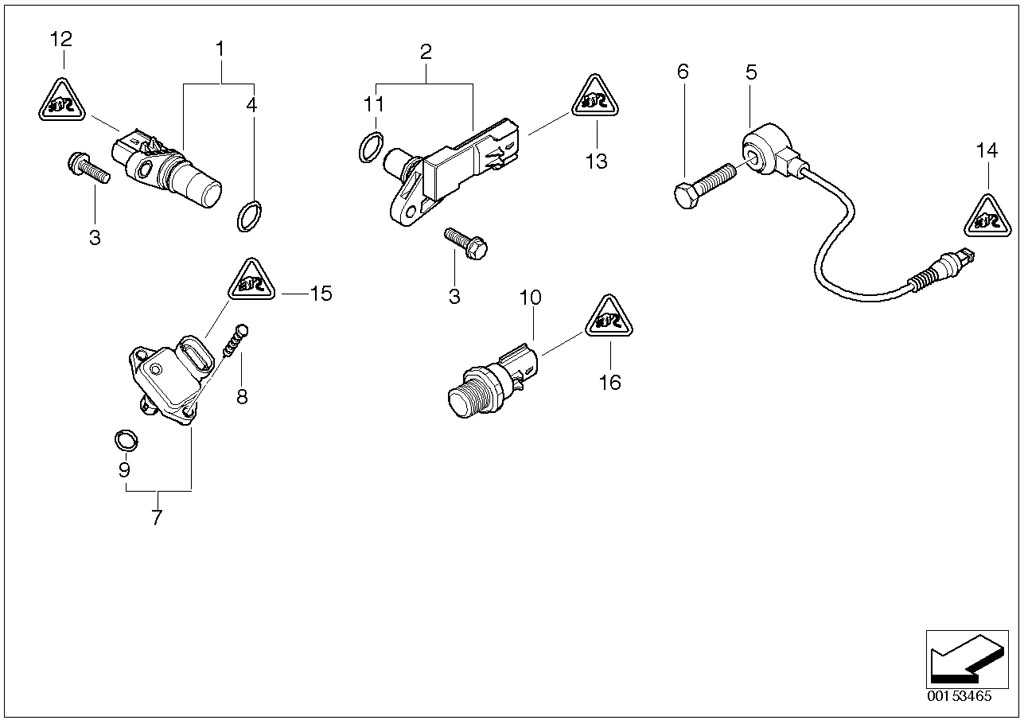 12
1
4
3
2
11
13
3
6
5
14
15
8
9
7
10
16
00153465